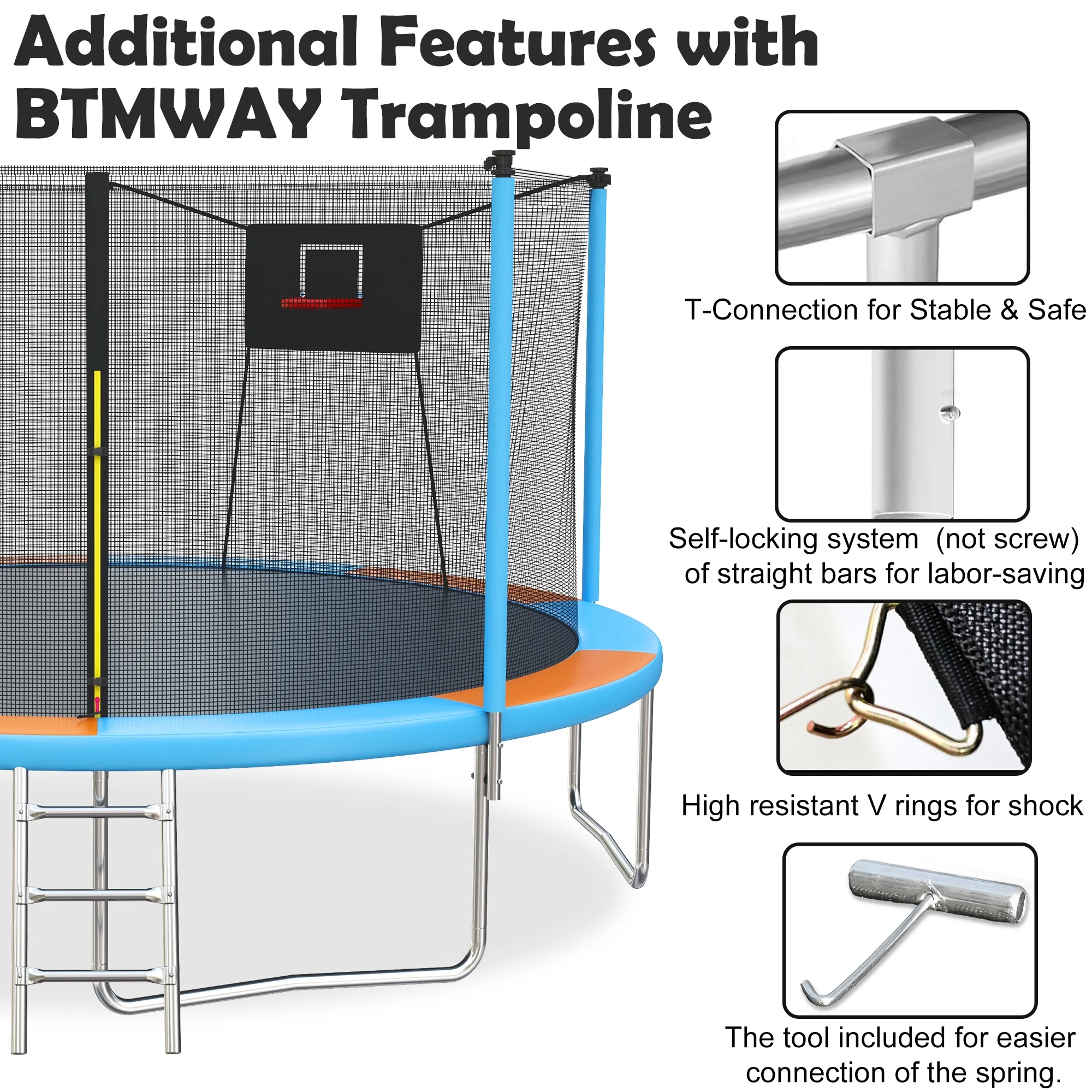 Additional Features with BTMWAY Trampoline

T-Connection for Stable & Safe

Self-locking system (not screw) of straight bars for labor-saving

High resistant V rings for shock

The tool included for easier connection of the spring.