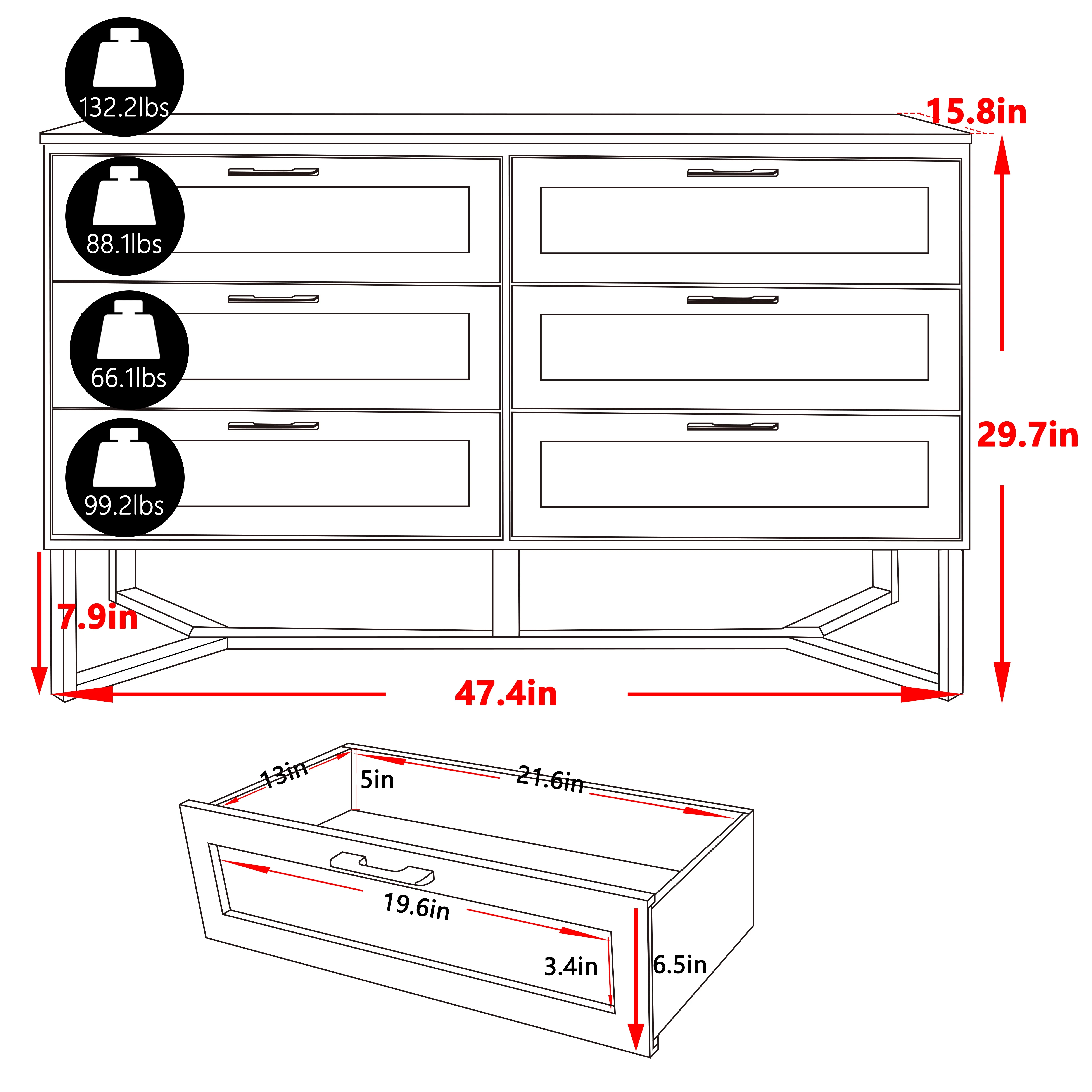 132.2lbs

15.8in

88.1lbs

66.1lbs

99.2lbs

29.7in

7.9in

47.4in

13in

5in

21.6in

19.6in

3.4in

6.5in