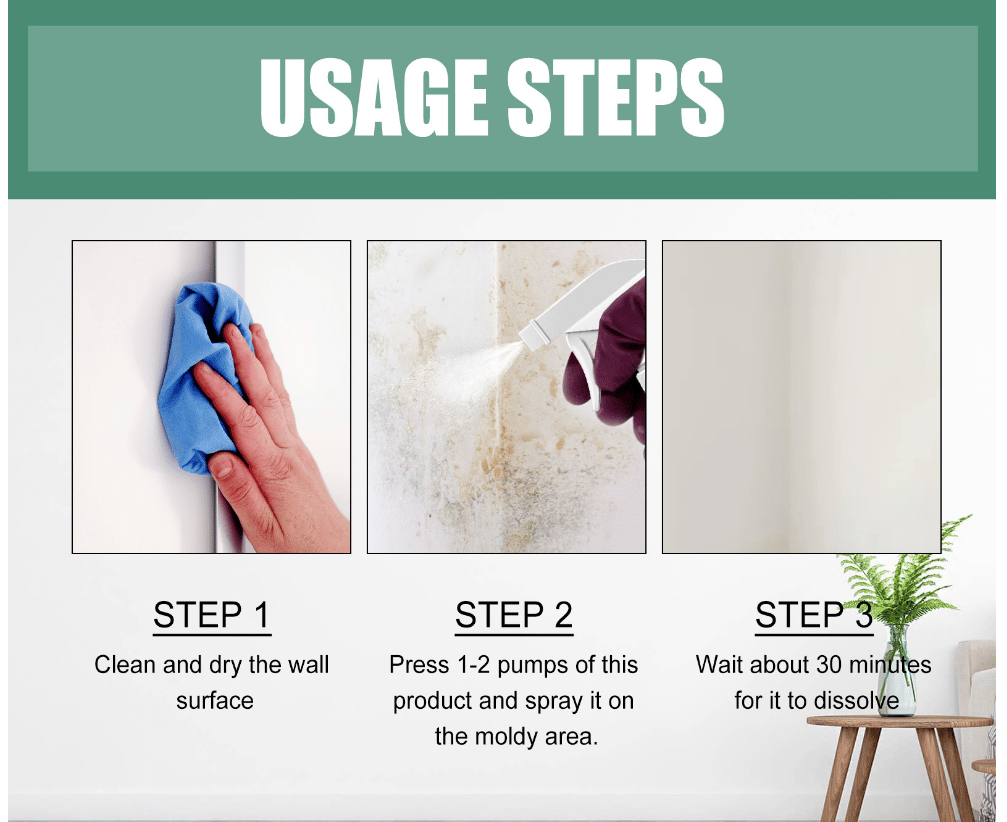 USAGE STEPS

STEP 1
Clean and dry the wall surface

STEP 2
Press 1-2 pumps of this product and spray it on the moldy area.

STEP 3
Wait about 30 minutes for it to dissolve