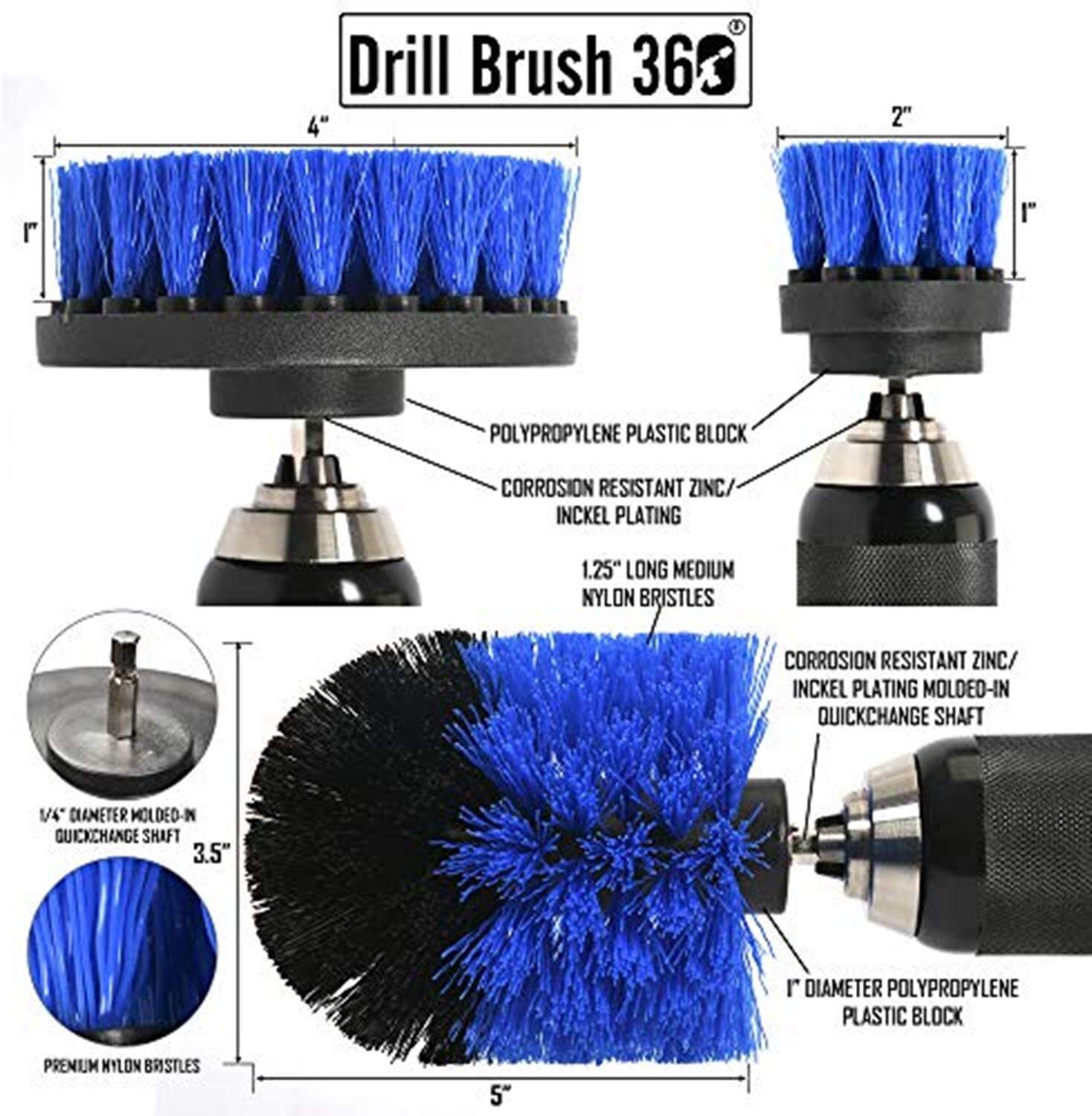 Drill Brush 360®

4"

1"

2"

1"

POLYPROPYLENE PLASTIC BLOCK

CORROSION RESISTANT ZINC/ INCKEL PLATING

1.25" LONG MEDIUM NYLON BRISTLES

CORROSION RESISTANT ZINC/ INCKEL PLATING MOLDED-IN QUICKCHANGE SHAFT

1/4" DIAMETER MOLDED-IN QUICKCHANGE SHAFT

3.5"

PREMIUM NYLON BRISTLES

1" DIAMETER POLYPROPYLENE PLASTIC BLOCK

5"