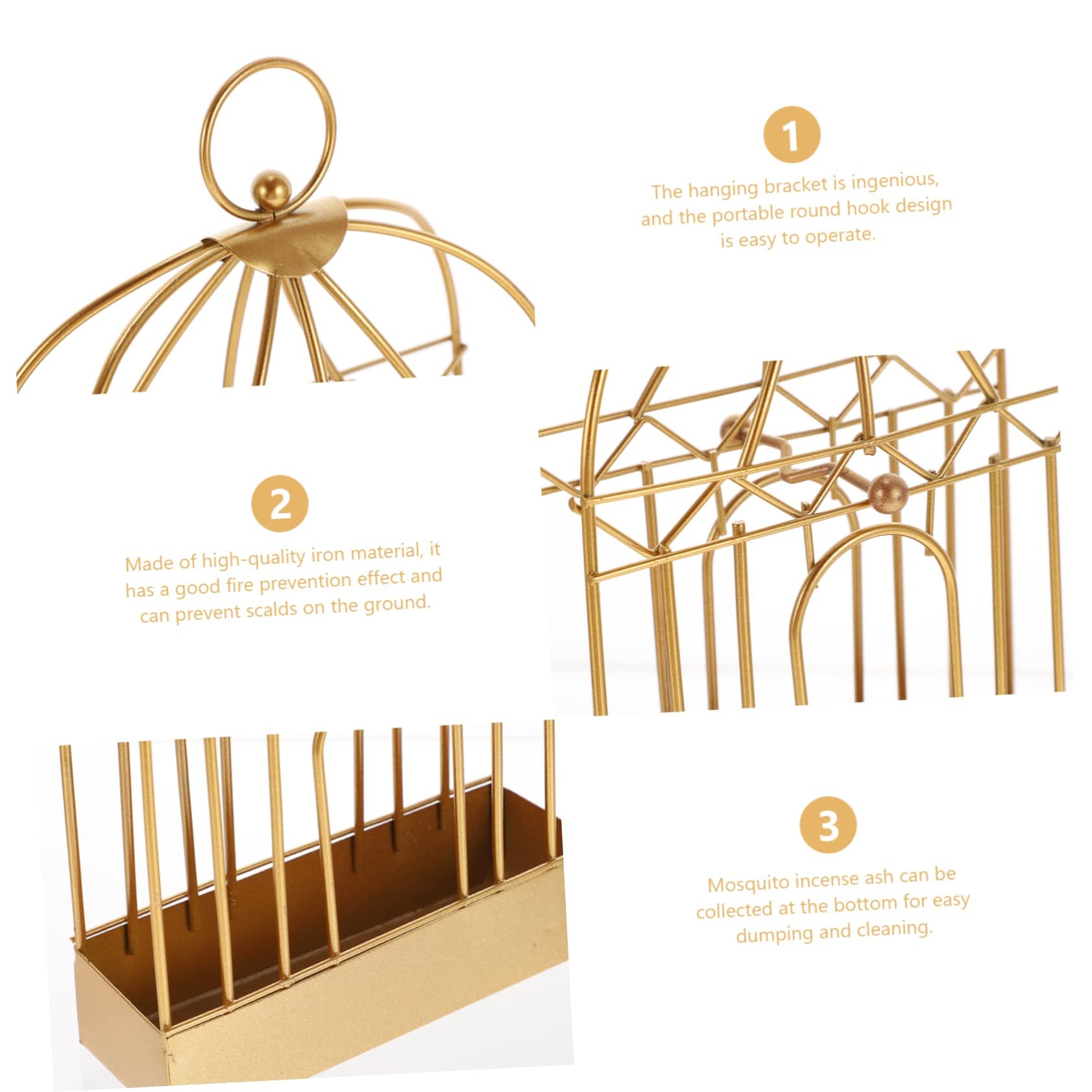 1

The hanging bracket is ingenious, and the portable round hook design is easy to operate.

2

Made of high-quality iron material, it has a good fire prevention effect and can prevent scalds on the ground.

3

Mosquito incense ash can be collected at the bottom for easy dumping and cleaning.