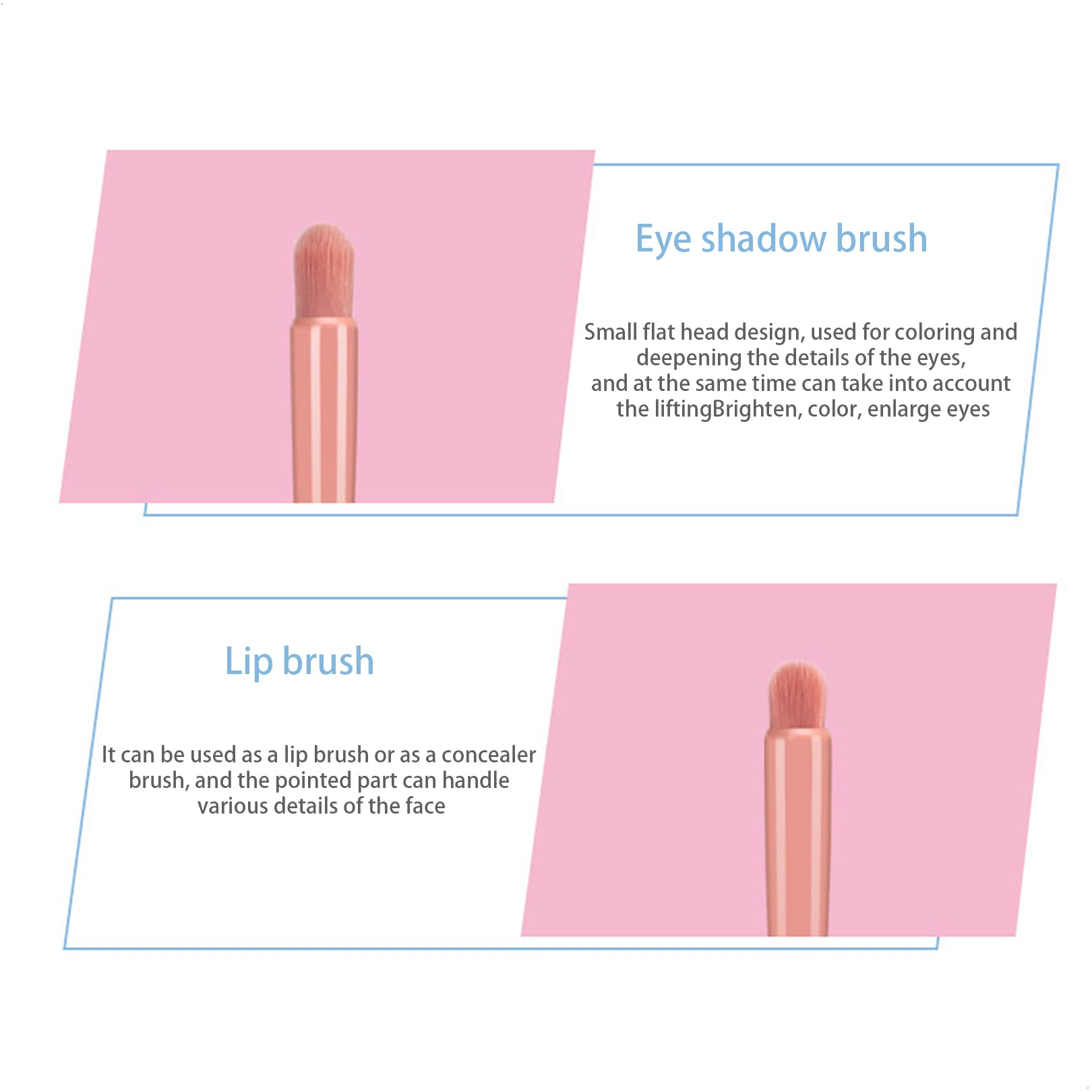 Eye shadow brush

Small flat head design, used for coloring and deepening the details of the eyes, and at the same time can take into account the liftingBrighten, color, enlarge eyes

Lip brush

It can be used as a lip brush or as a concealer brush, and the pointed part can handle various details of the face