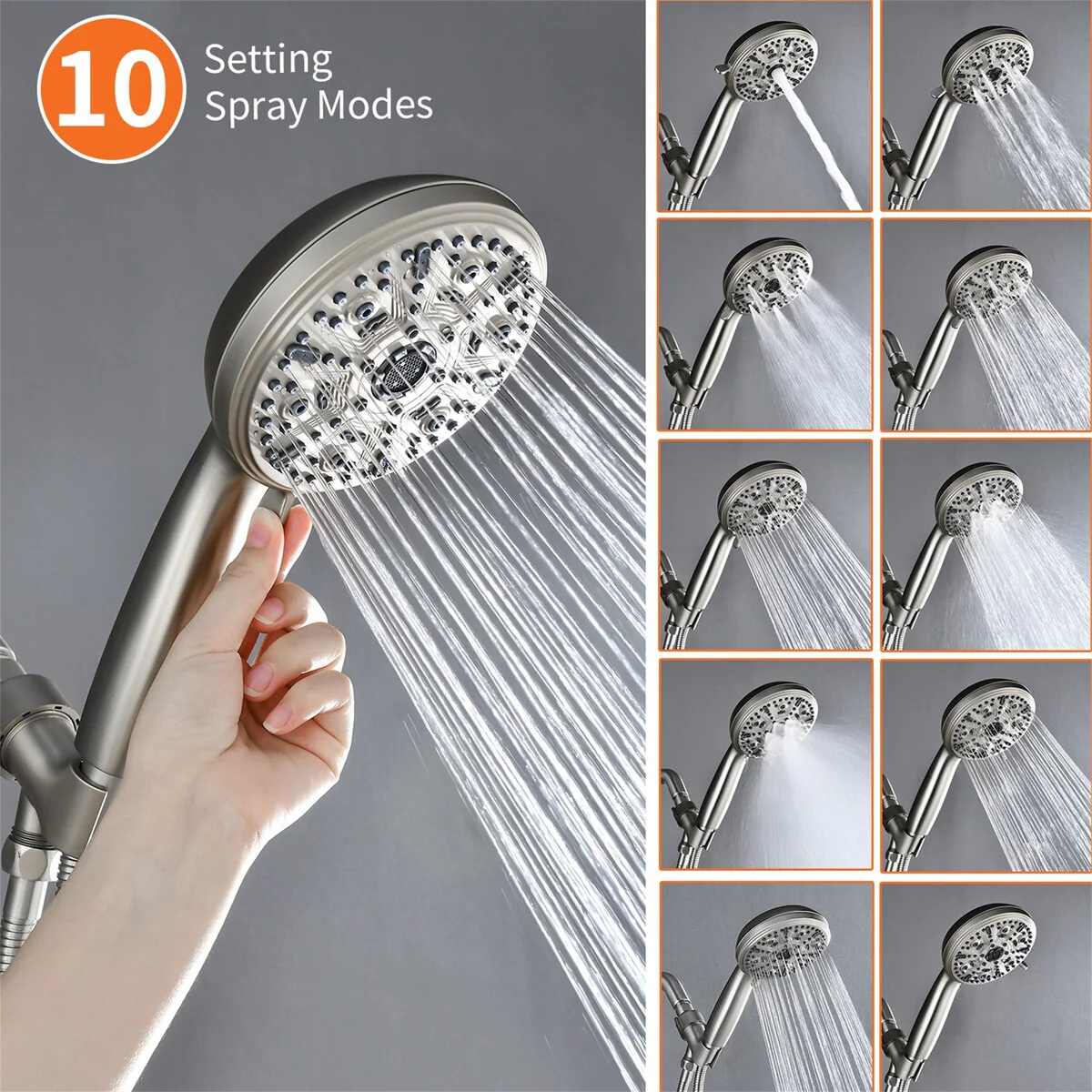 10 Setting Spray Modes