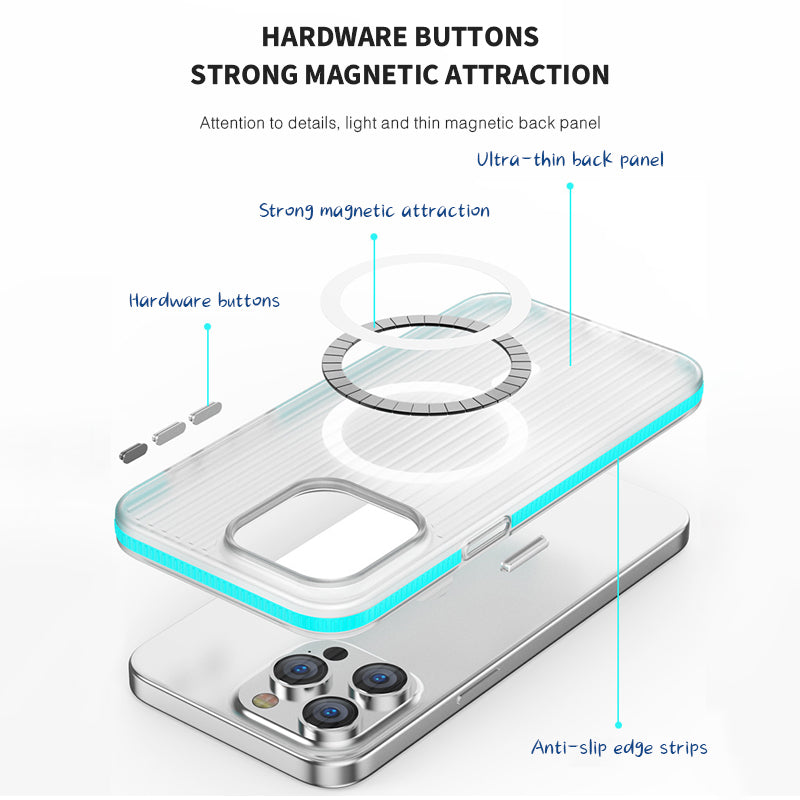 HARDWARE BUTTONS
STRONG MAGNETIC ATTRACTION

Attention to details, light and thin magnetic back panel

Ultra-thin back panel

Strong magnetic attraction

Hardware buttons

Anti-slip edge strips