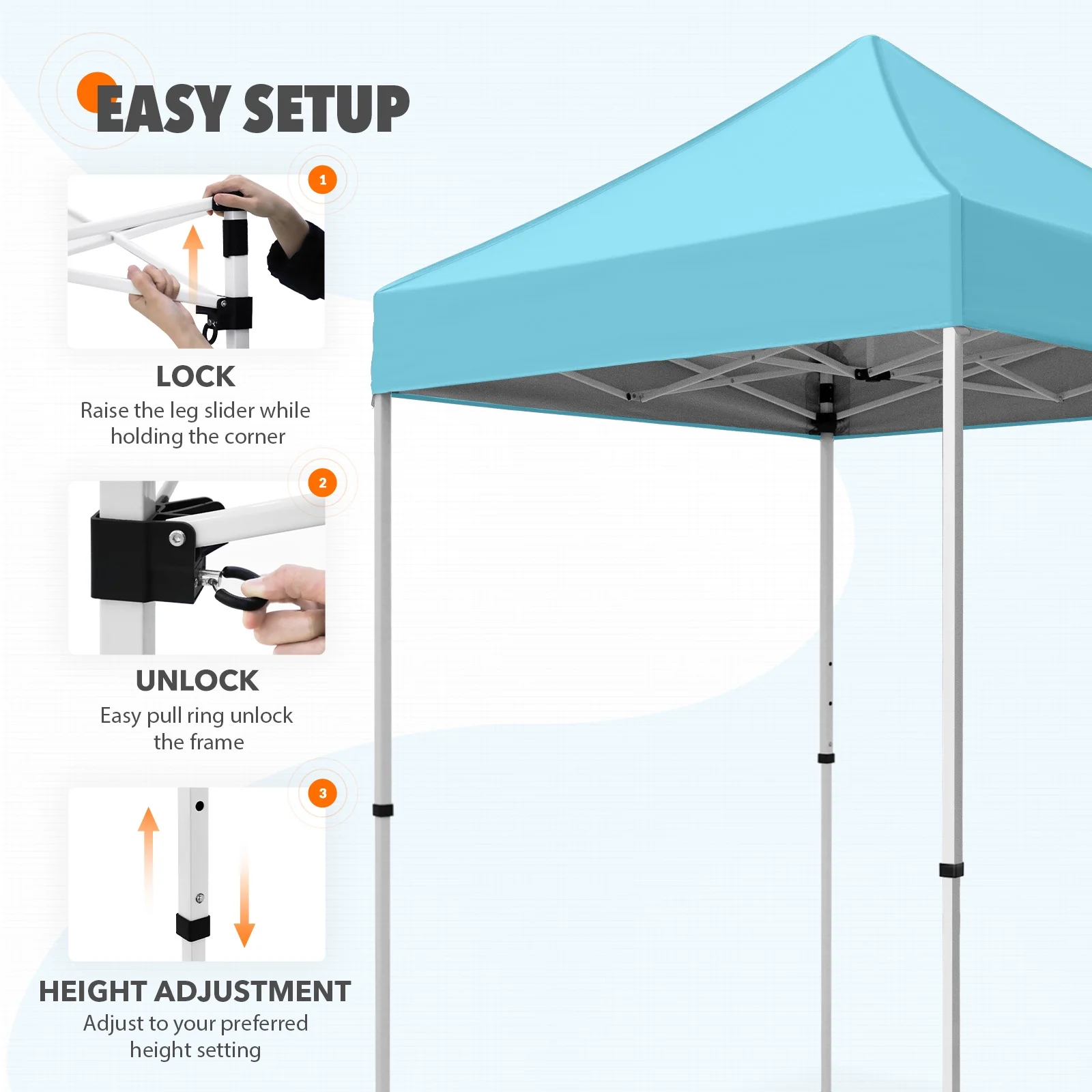 EASY SETUP

1

LOCK
Raise the leg slider while holding the corner

2

UNLOCK
Easy pull ring unlock the frame

3

HEIGHT ADJUSTMENT
Adjust to your preferred height setting