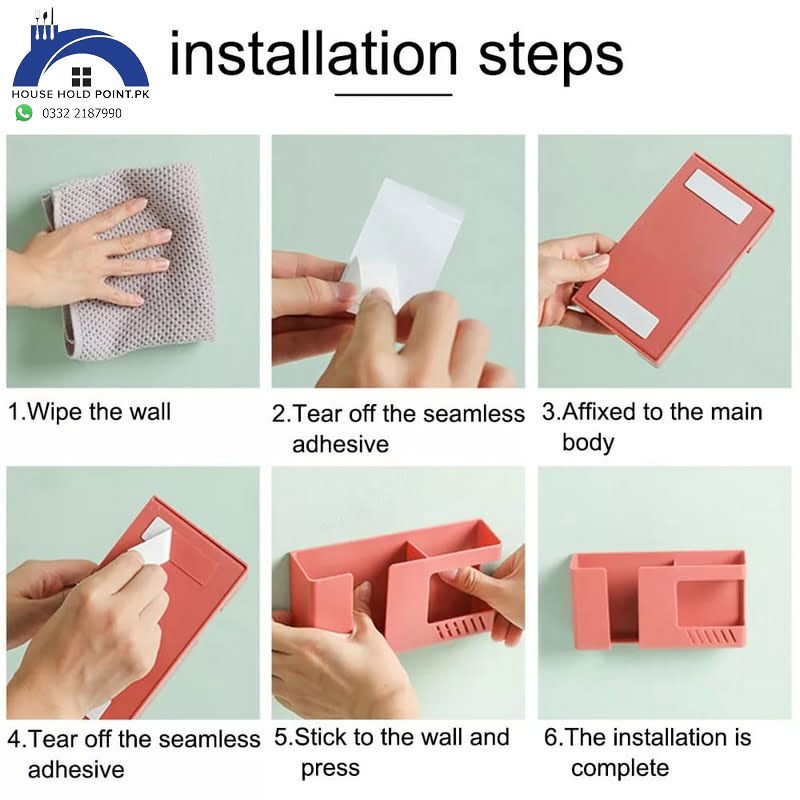 HOUSE HOLD POINT.PK
0332 2187990

installation steps

1.Wipe the wall

2.Tear off the seamless adhesive

3.Affixed to the main body

4.Tear off the seamless adhesive

5.Stick to the wall and press

6.The installation is complete