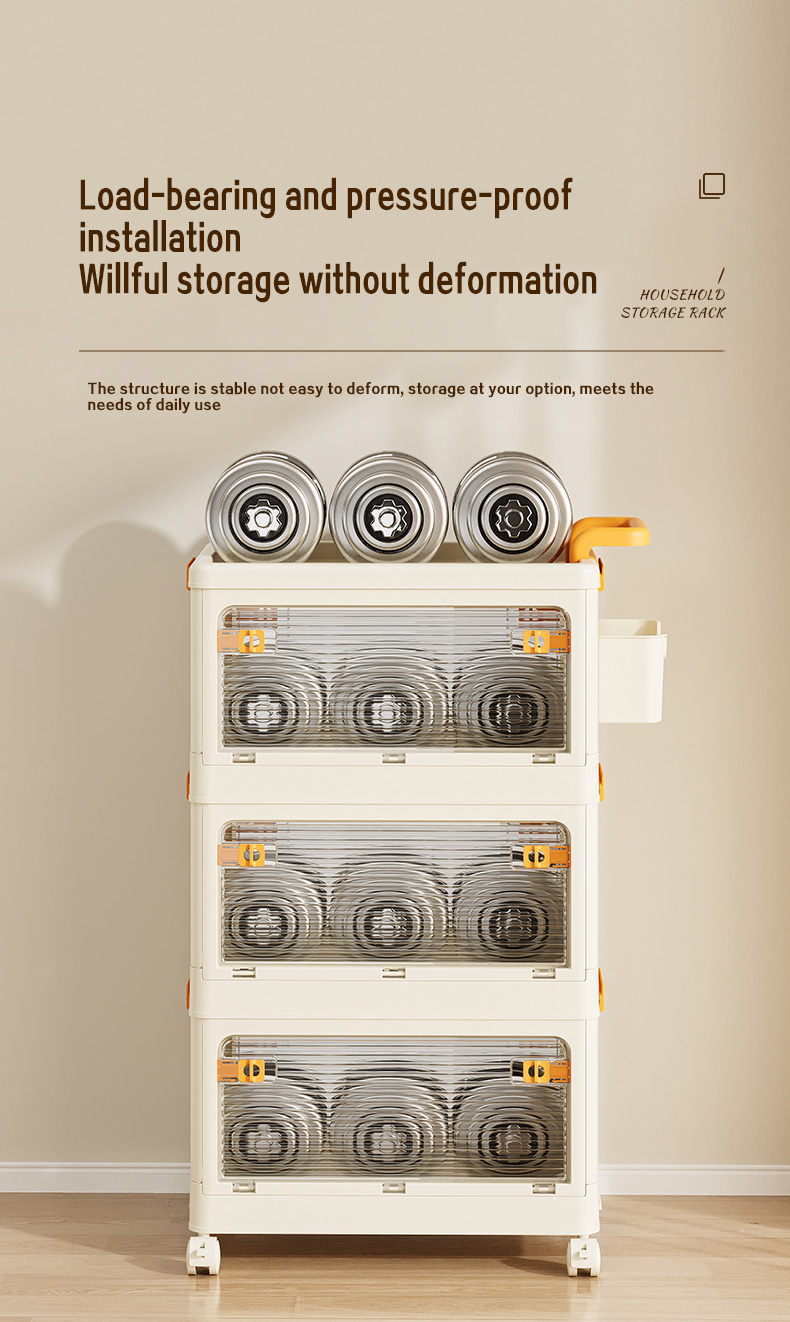 Load-bearing and pressure-proof installation
Willful storage without deformation

/
HOUSEHOLD
STORAGE RACK

The structure is stable not easy to deform, storage at your option, meets the needs of daily use