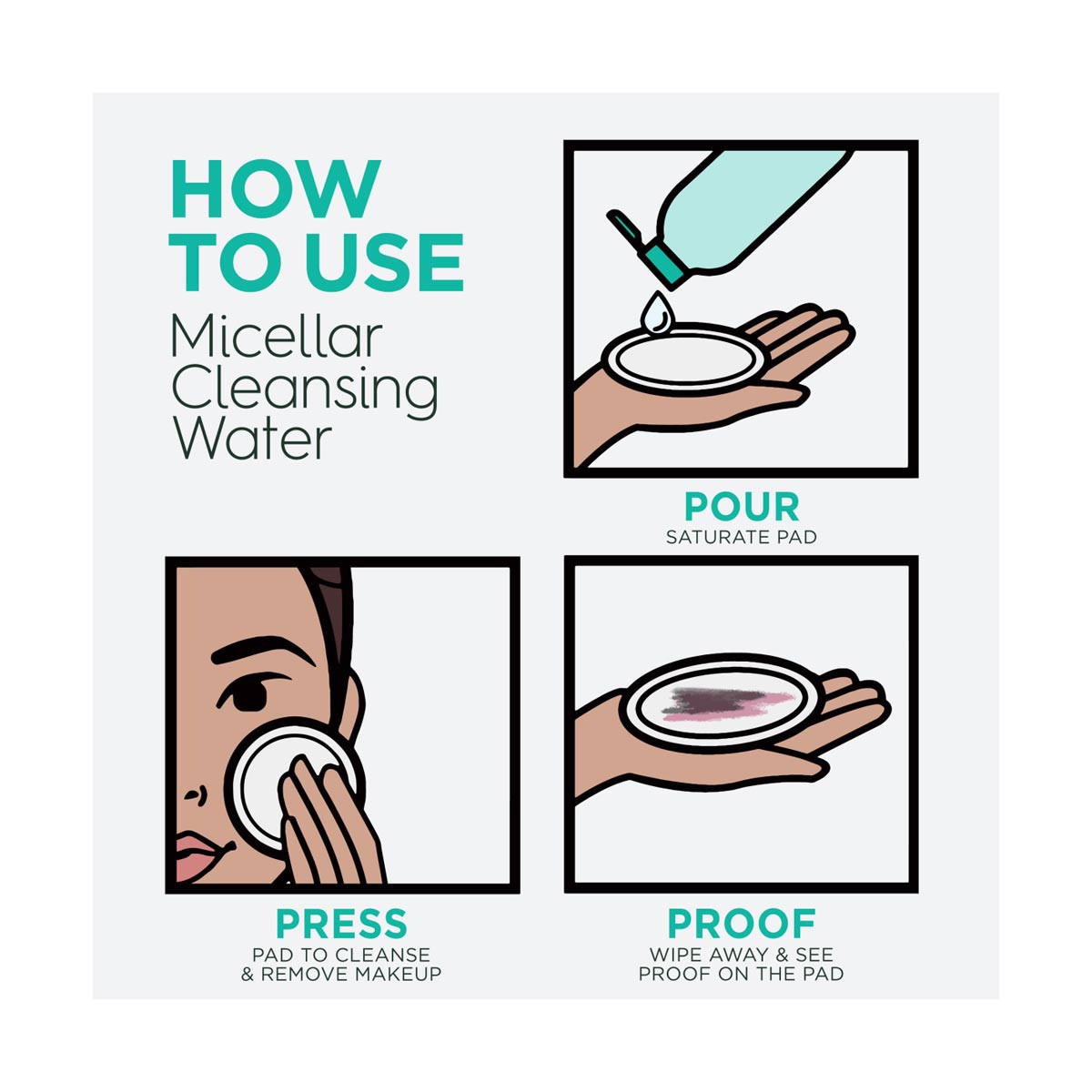 HOW TO USE
Micellar Cleansing Water

POUR
SATURATE PAD

PRESS
PAD TO CLEANSE & REMOVE MAKEUP

PROOF
WIPE AWAY & SEE PROOF ON THE PAD