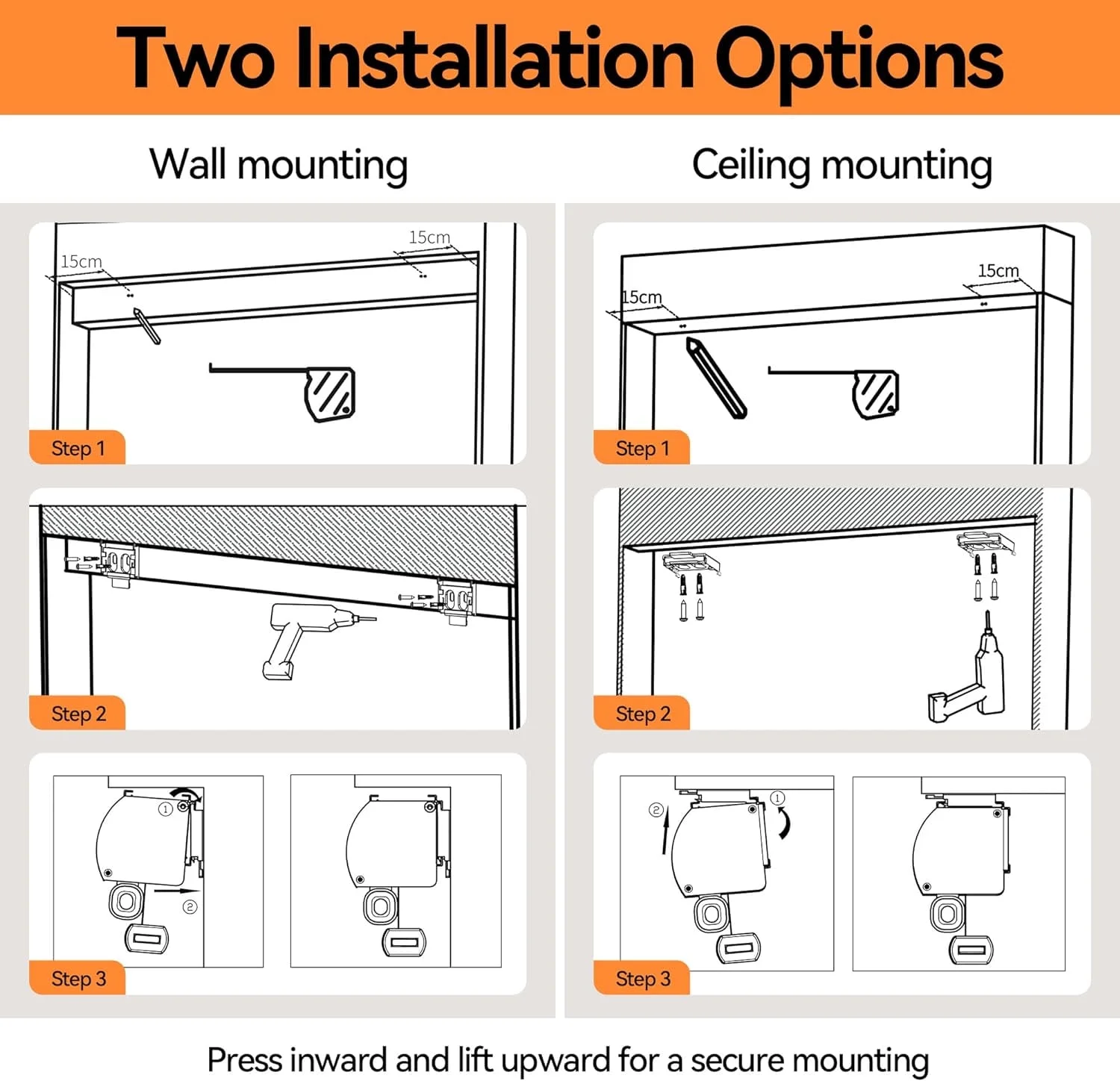 Two Installation Options

Wall mounting

15cm

15cm

Step 1

Step 2

①

②

Step 3

Ceiling mounting

15cm

15cm

Step 1

Step 2

②

①

Step 3

Press inward and lift upward for a secure mounting