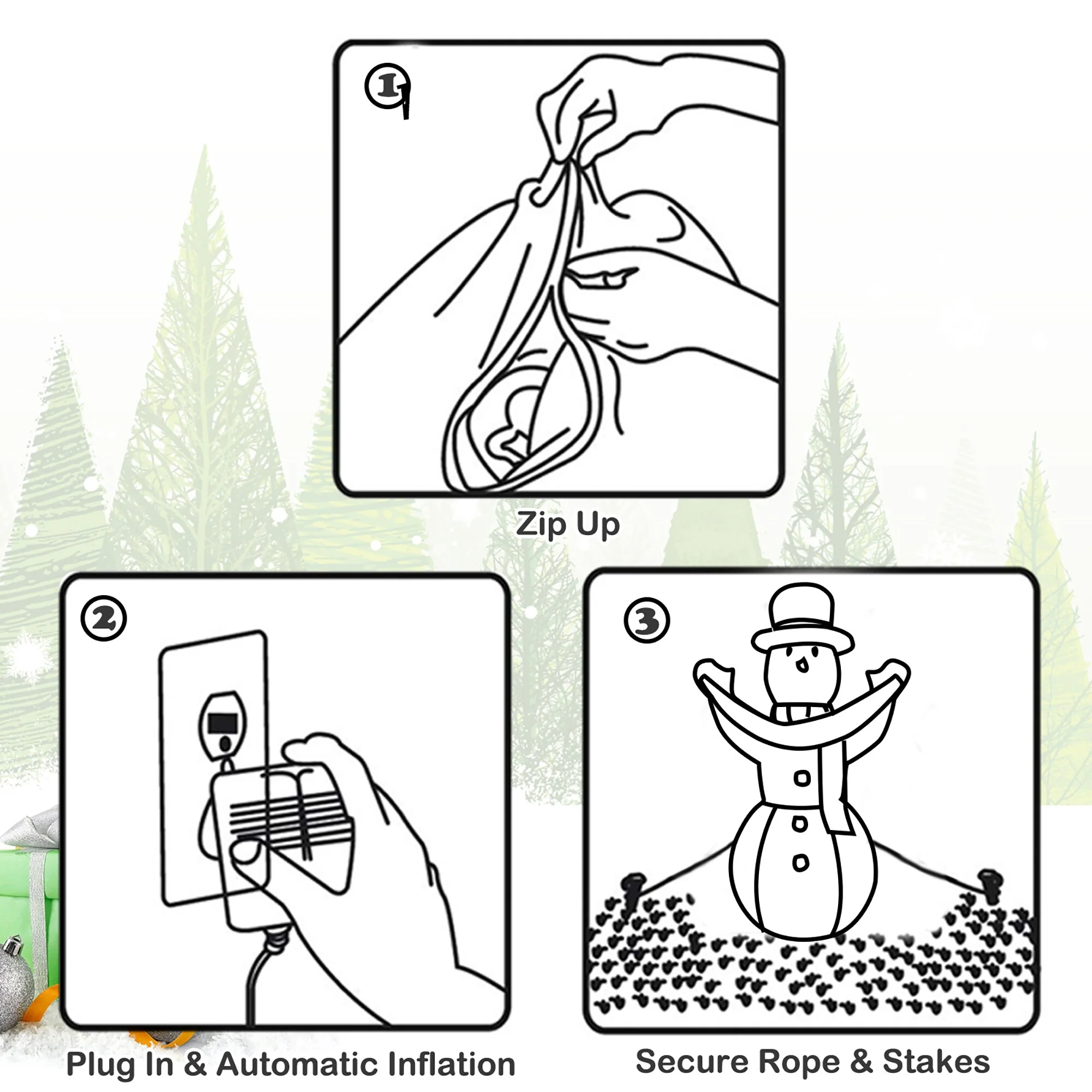 1

Zip Up

2

Plug In & Automatic Inflation

3

Secure Rope & Stakes