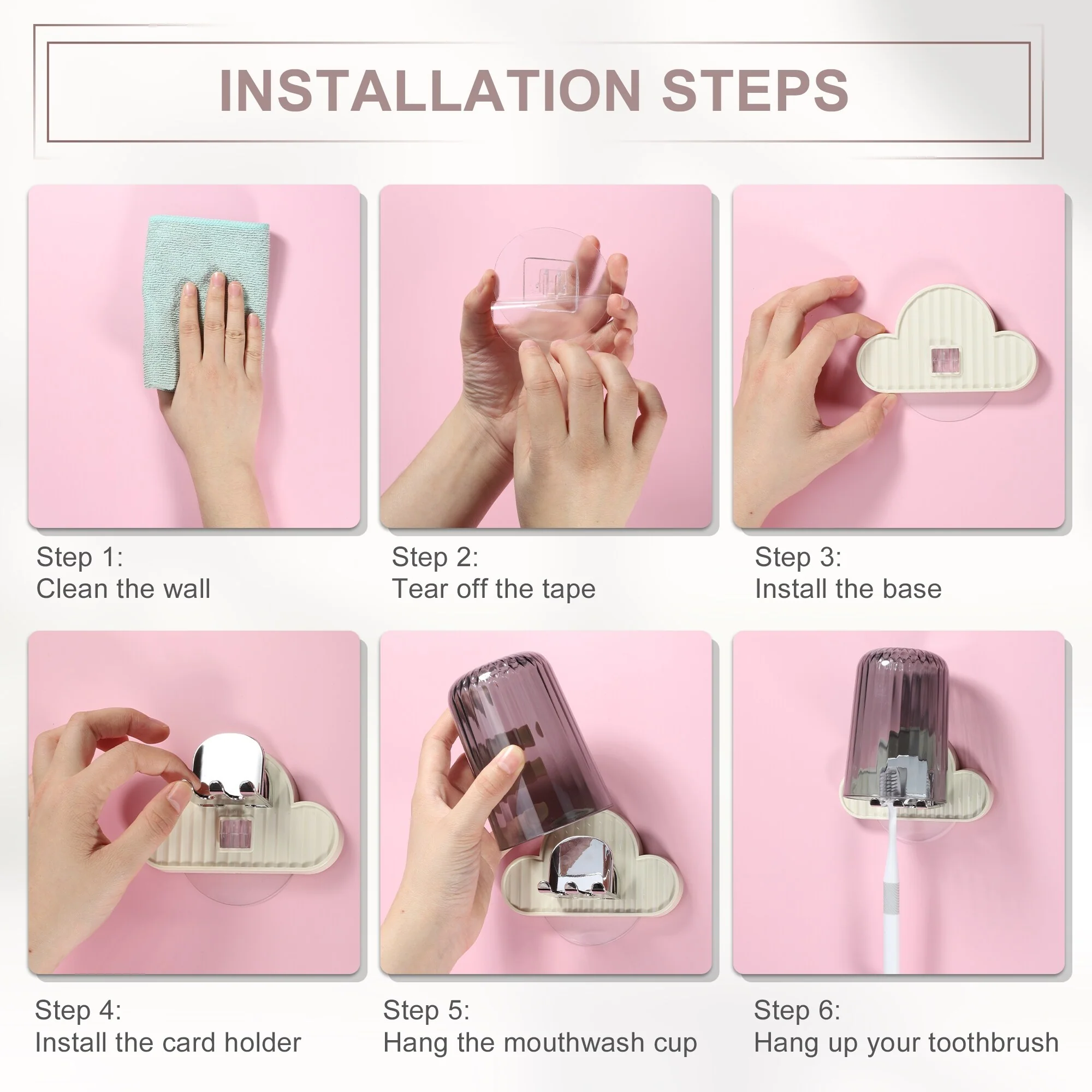 INSTALLATION STEPS

Step 1:
Clean the wall

Step 2:
Tear off the tape

Step 3:
Install the base

Step 4:
Install the card holder

Step 5:
Hang the mouthwash cup

Step 6:
Hang up your toothbrush