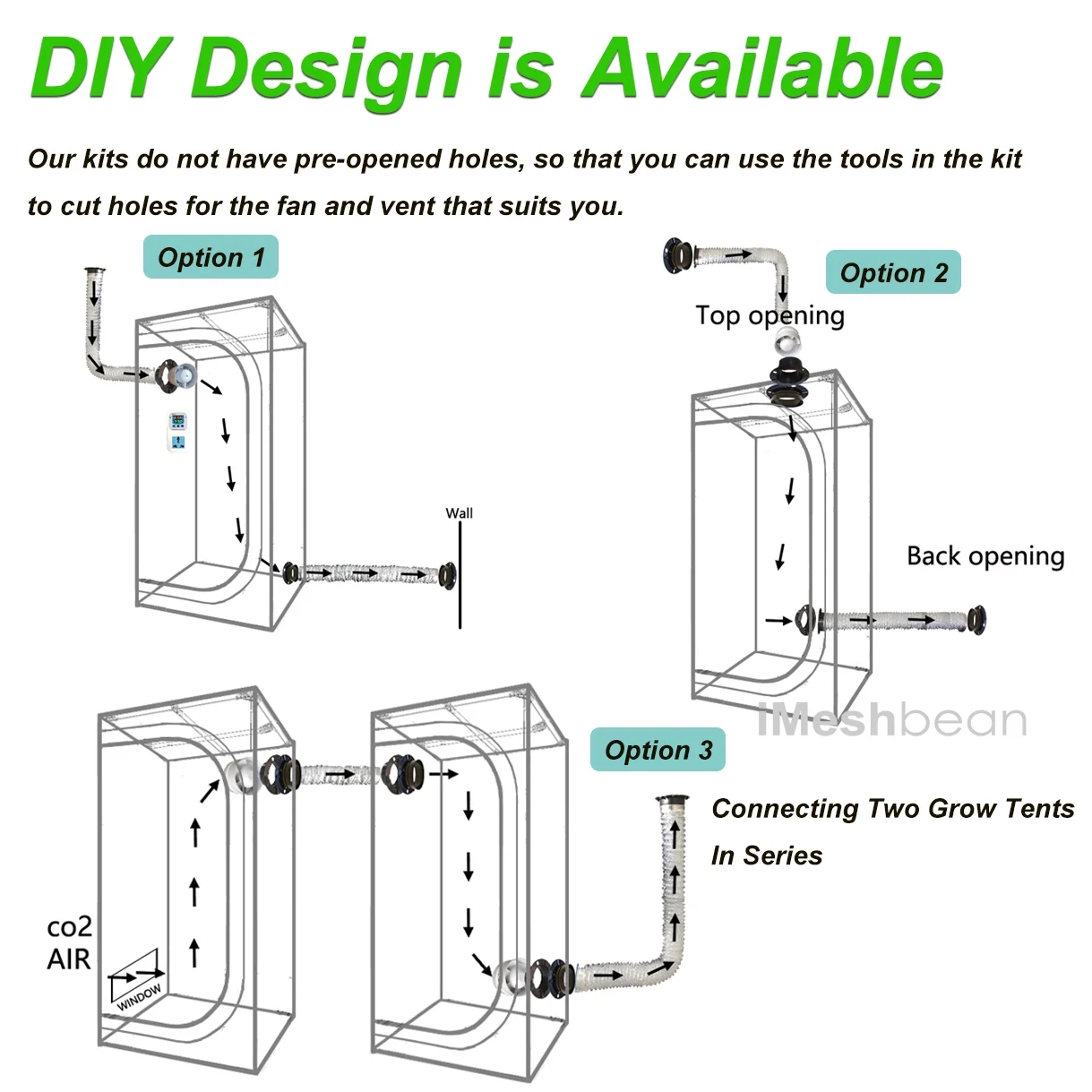 DIY Design is Available

Our kits do not have pre-opened holes, so that you can use the tools in the kit to cut holes for the fan and vent that suits you.

Option 1

Wall

Option 2

Top opening

Back opening

iMeshbean

Option 3

Connecting Two Grow Tents In Series

co2 AIR

WINDOW