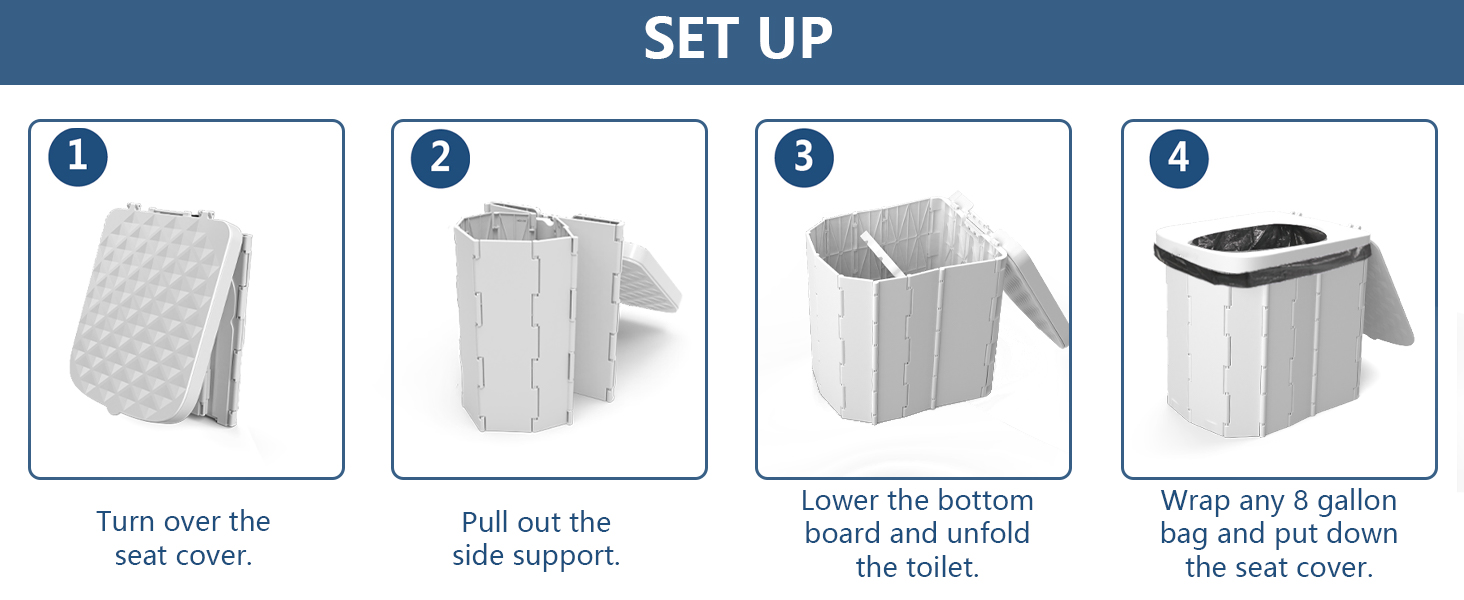 SET UP

1

Turn over the seat cover.

2

Pull out the side support.

3

Lower the bottom board and unfold the toilet.

4

Wrap any 8 gallon bag and put down the seat cover.