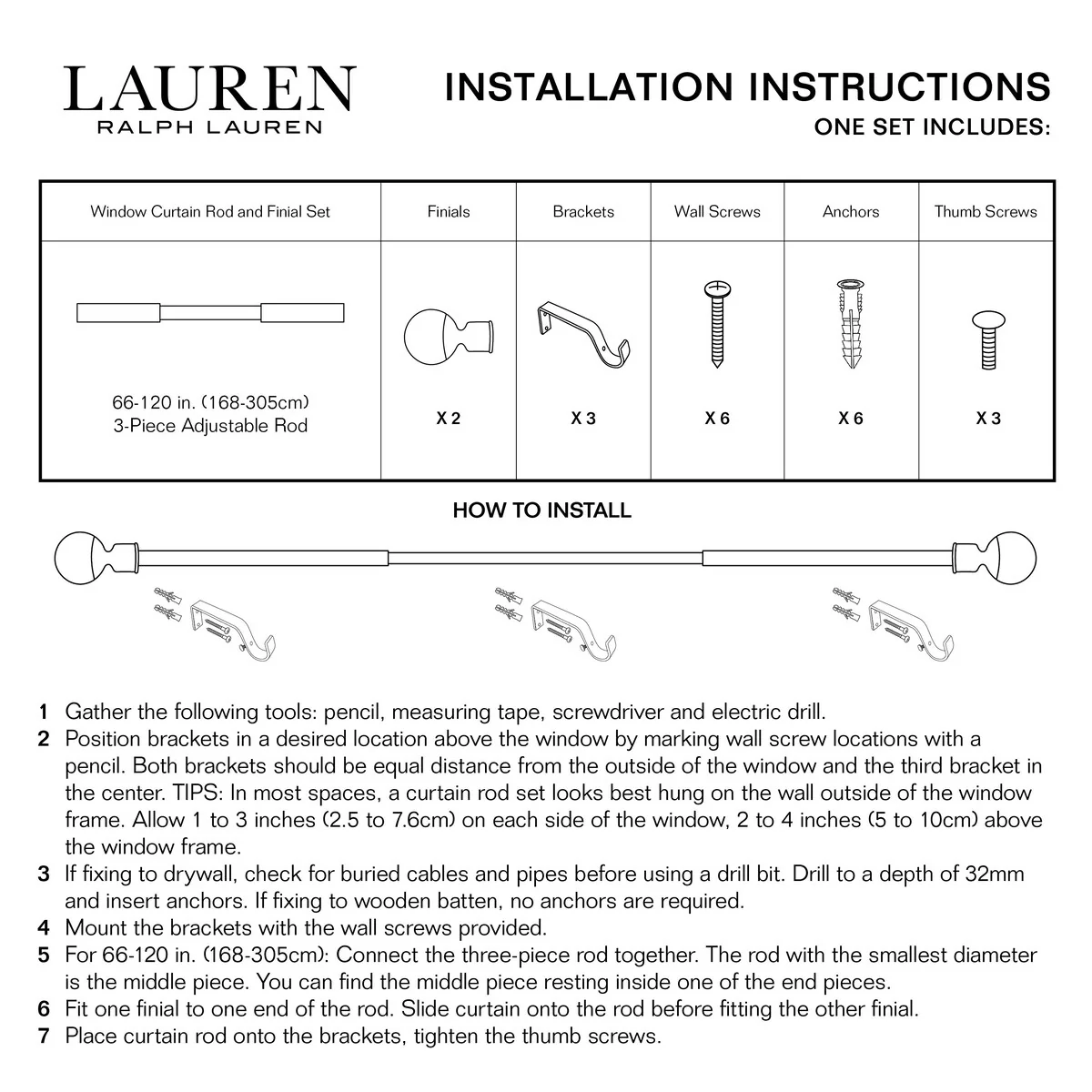 LAUREN
RALPH LAUREN

INSTALLATION INSTRUCTIONS
ONE SET INCLUDES:

| Window Curtain Rod and Finial Set | Finials | Brackets | Wall Screws | Anchors | Thumb Screws |
|---|---|---|---|---|---|
| 66-120 in. (168-305cm) 3-Piece Adjustable Rod | X 2 | X 3 | X 6 | X 6 | X 3 |

HOW TO INSTALL

1 Gather the following tools: pencil, measuring tape, screwdriver and electric drill.
2 Position brackets in a desired location above the window by marking wall screw locations with a pencil. Both brackets should be equal distance from the outside of the window and the third bracket in the center. TIPS: In most spaces, a curtain rod set looks best hung on the wall outside of the window frame. Allow 1 to 3 inches (2.5 to 7.6cm) on each side of the window, 2 to 4 inches (5 to 10cm) above the window frame.
3 If fixing to drywall, check for buried cables and pipes before using a drill bit. Drill to a depth of 32mm and insert anchors. If fixing to wooden batten, no anchors are required.
4 Mount the brackets with the wall screws provided.
5 For 66-120 in. (168-305cm): Connect the three-piece rod together. The rod with the smallest diameter is the middle piece. You can find the middle piece resting inside one of the end pieces.
6 Fit one finial to one end of the rod. Slide curtain onto the rod before fitting the other finial.
7 Place curtain rod onto the brackets, tighten the thumb screws.