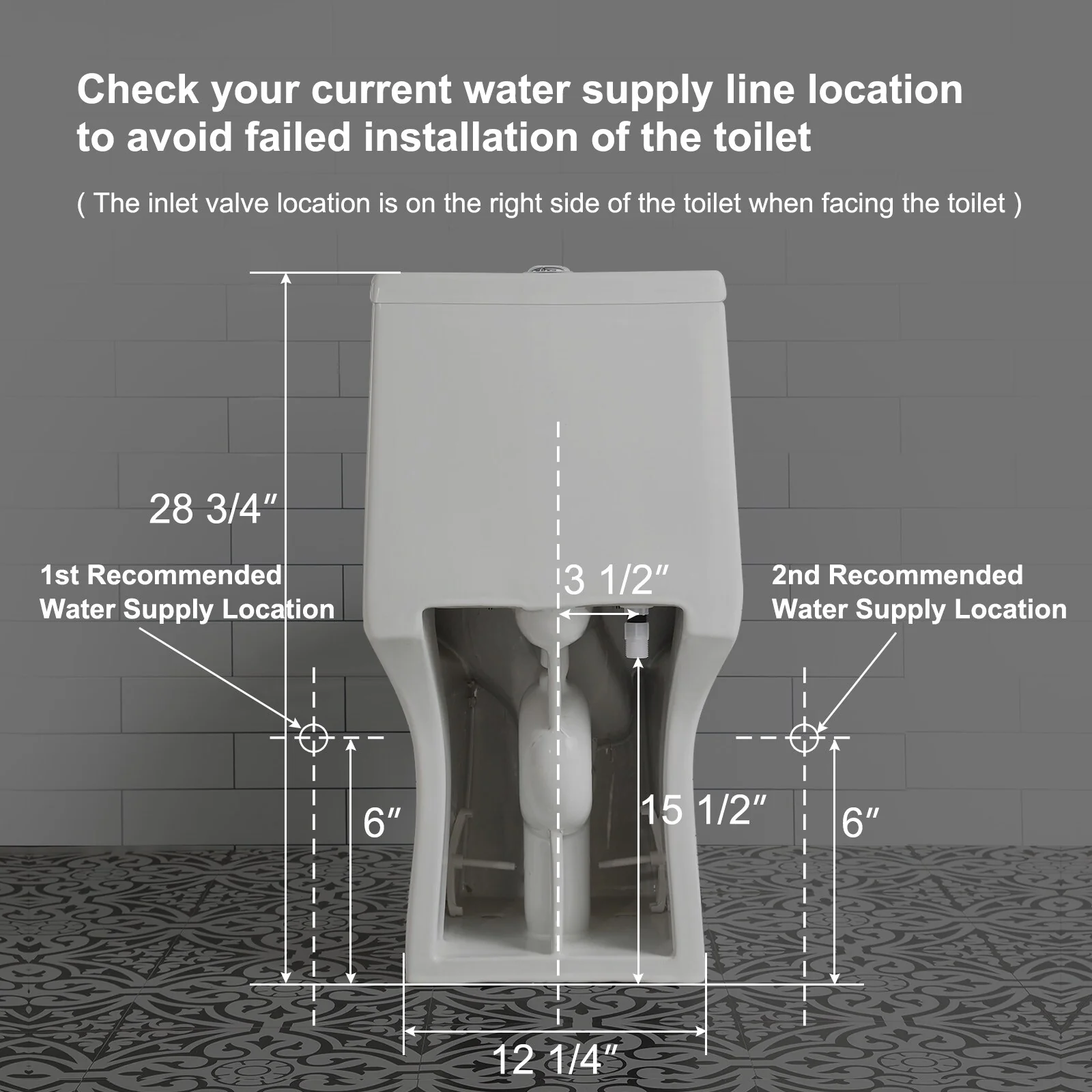 Check your current water supply line location to avoid failed installation of the toilet

( The inlet valve location is on the right side of the toilet when facing the toilet )

28 3/4″

1st Recommended Water Supply Location

3 1/2″

2nd Recommended Water Supply Location

6″

15 1/2″

6″

12 1/4″