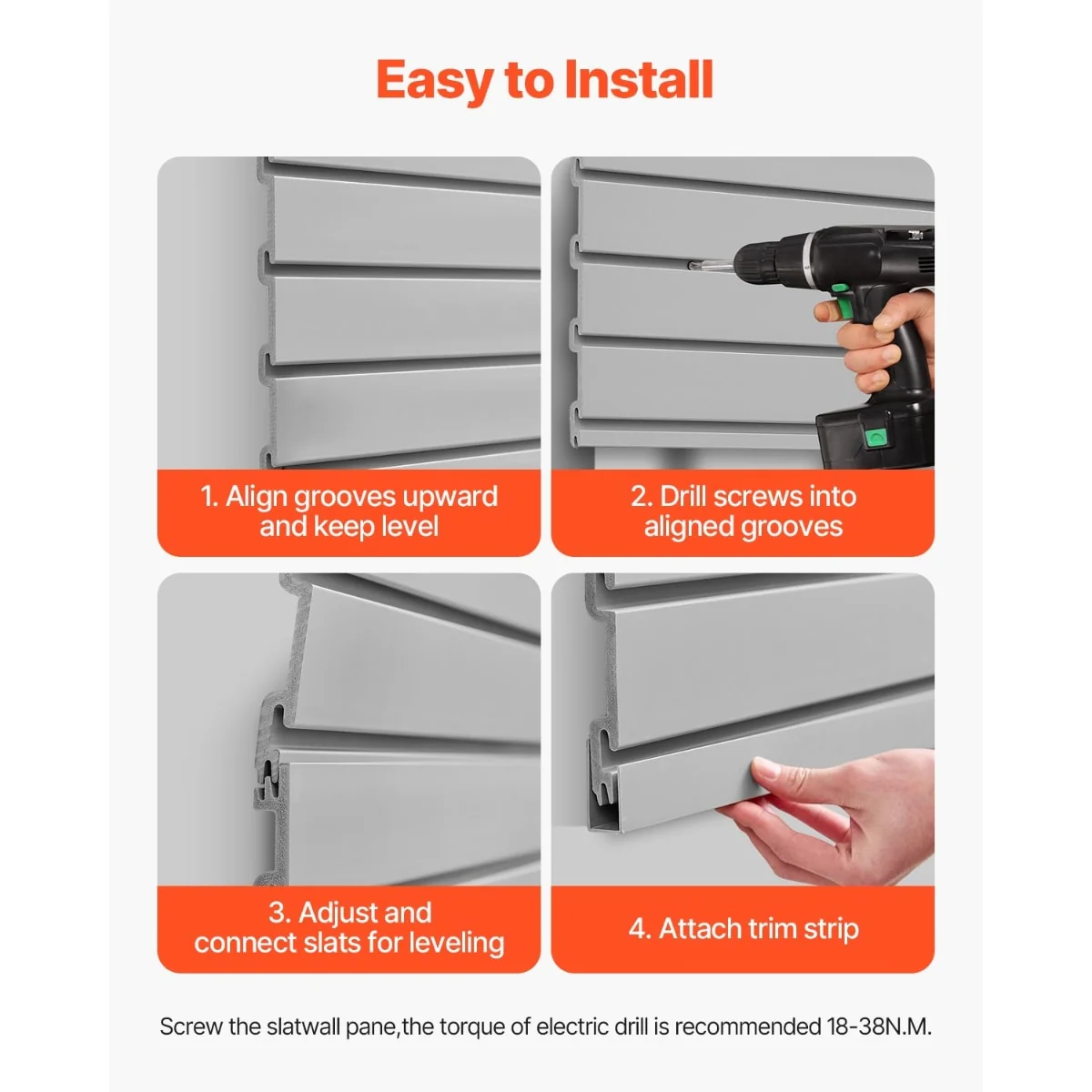 Easy to Install

1. Align grooves upward and keep level

2. Drill screws into aligned grooves

3. Adjust and connect slats for leveling

4. Attach trim strip

Screw the slatwall pane,the torque of electric drill is recommended 18-38N.M.