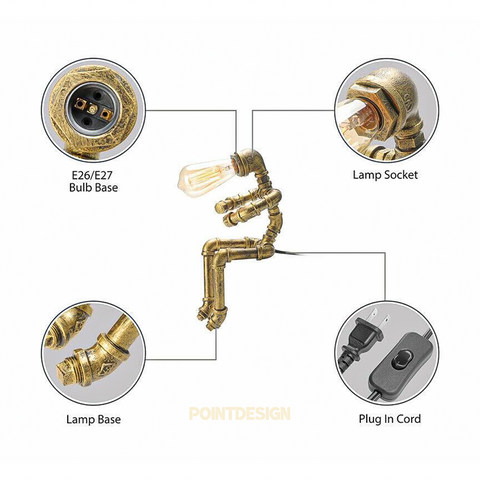 E26/E27
Bulb Base

Lamp Socket

Lamp Base

POINTDESIGN

Plug In Cord