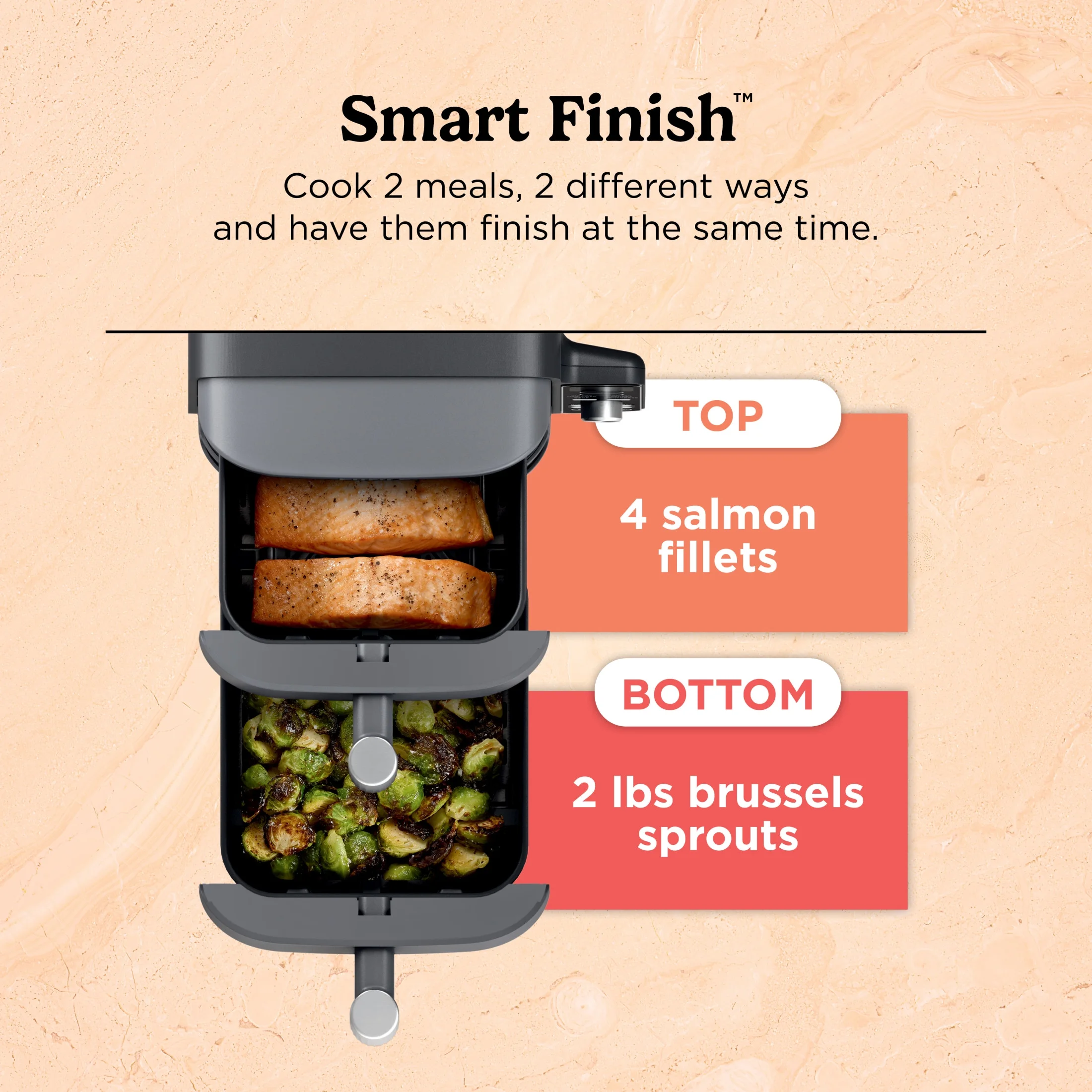 Smart Finish™

Cook 2 meals, 2 different ways and have them finish at the same time.

TOP

4 salmon fillets

BOTTOM

2 lbs brussels sprouts