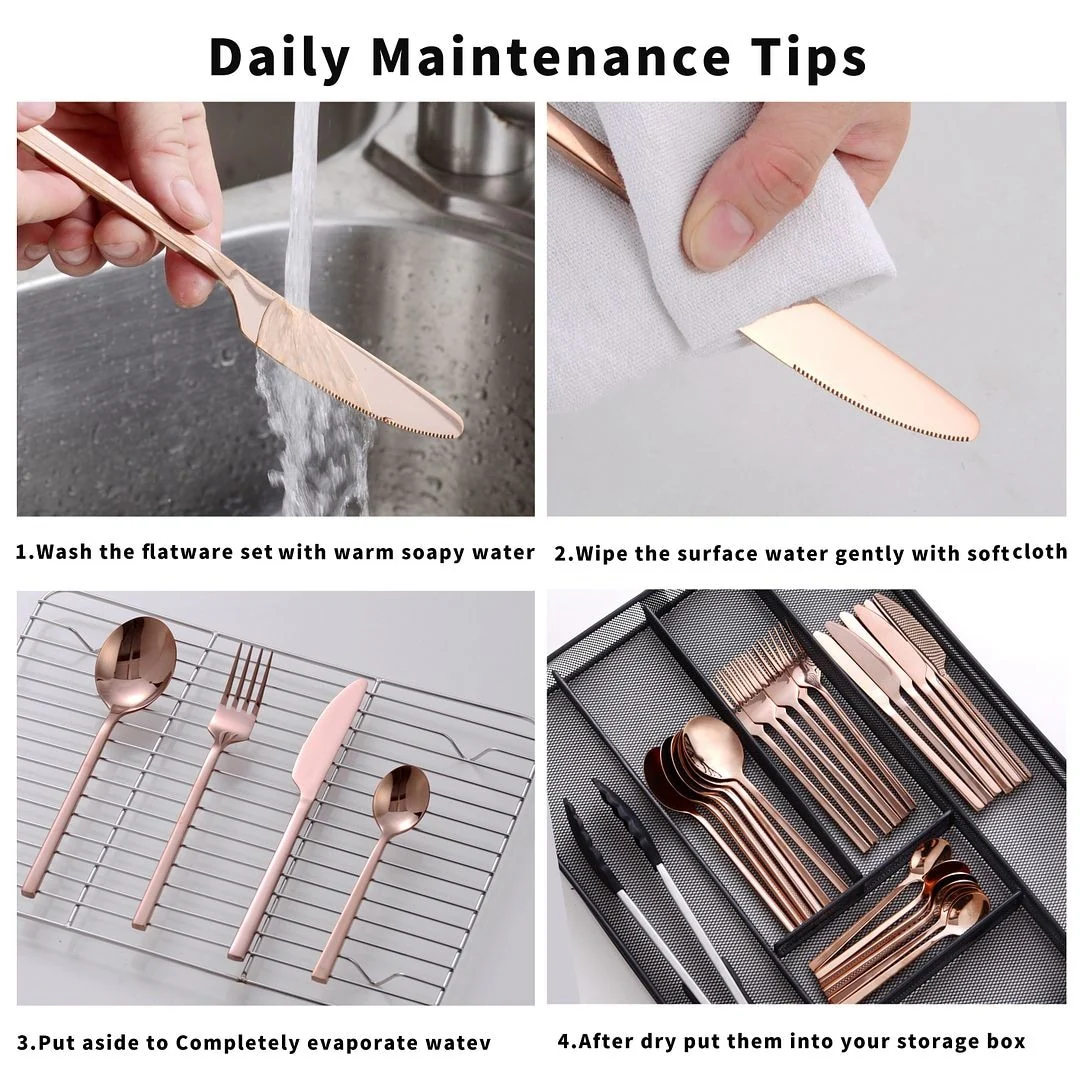 Daily Maintenance Tips

1.Wash the flatware set with warm soapy water

2.Wipe the surface water gently with soft cloth

3.Put aside to Completely evaporate watev

4.After dry put them into your storage box