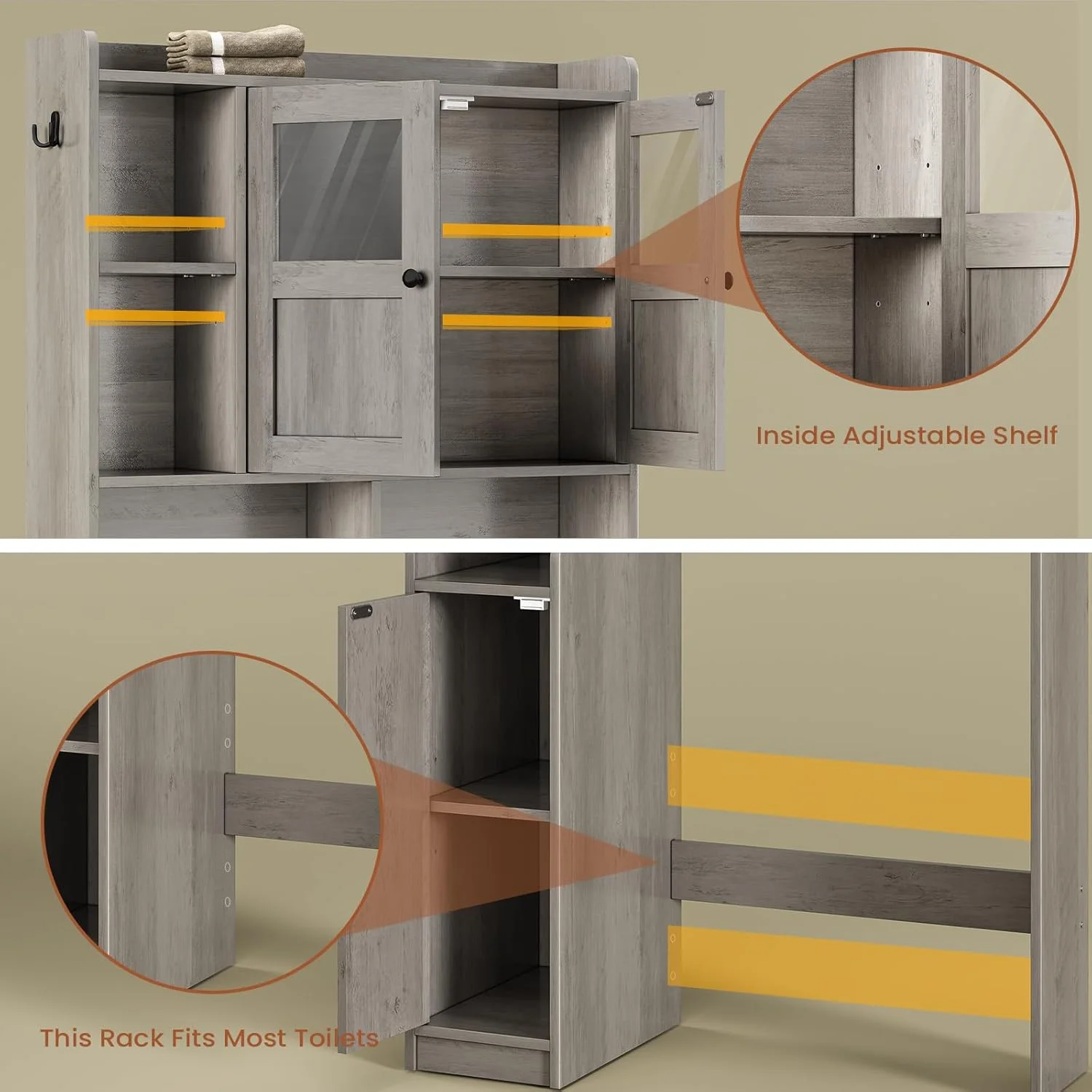 Inside Adjustable Shelf

This Rack Fits Most Toilets