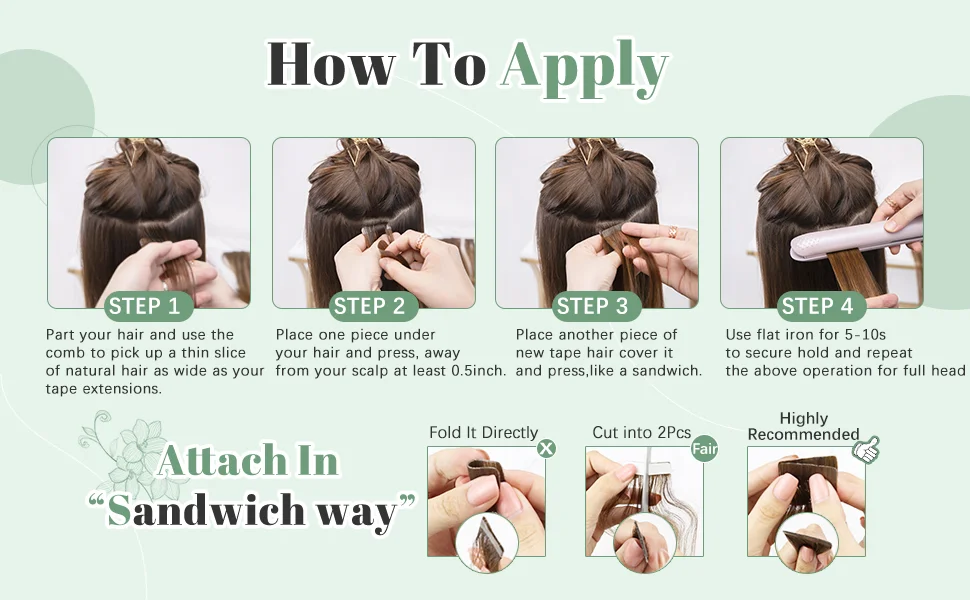 How To Apply

STEP 1
Part your hair and use the comb to pick up a thin slice of natural hair as wide as your tape extensions.

STEP 2
Place one piece under your hair and press, away from your scalp at least 0.5inch.

STEP 3
Place another piece of new tape hair cover it and press,like a sandwich.

STEP 4
Use flat iron for 5-10s to secure hold and repeat the above operation for full head

Attach In "Sandwich way"

Fold It Directly
Cut into 2Pcs
Fair
Highly Recommended