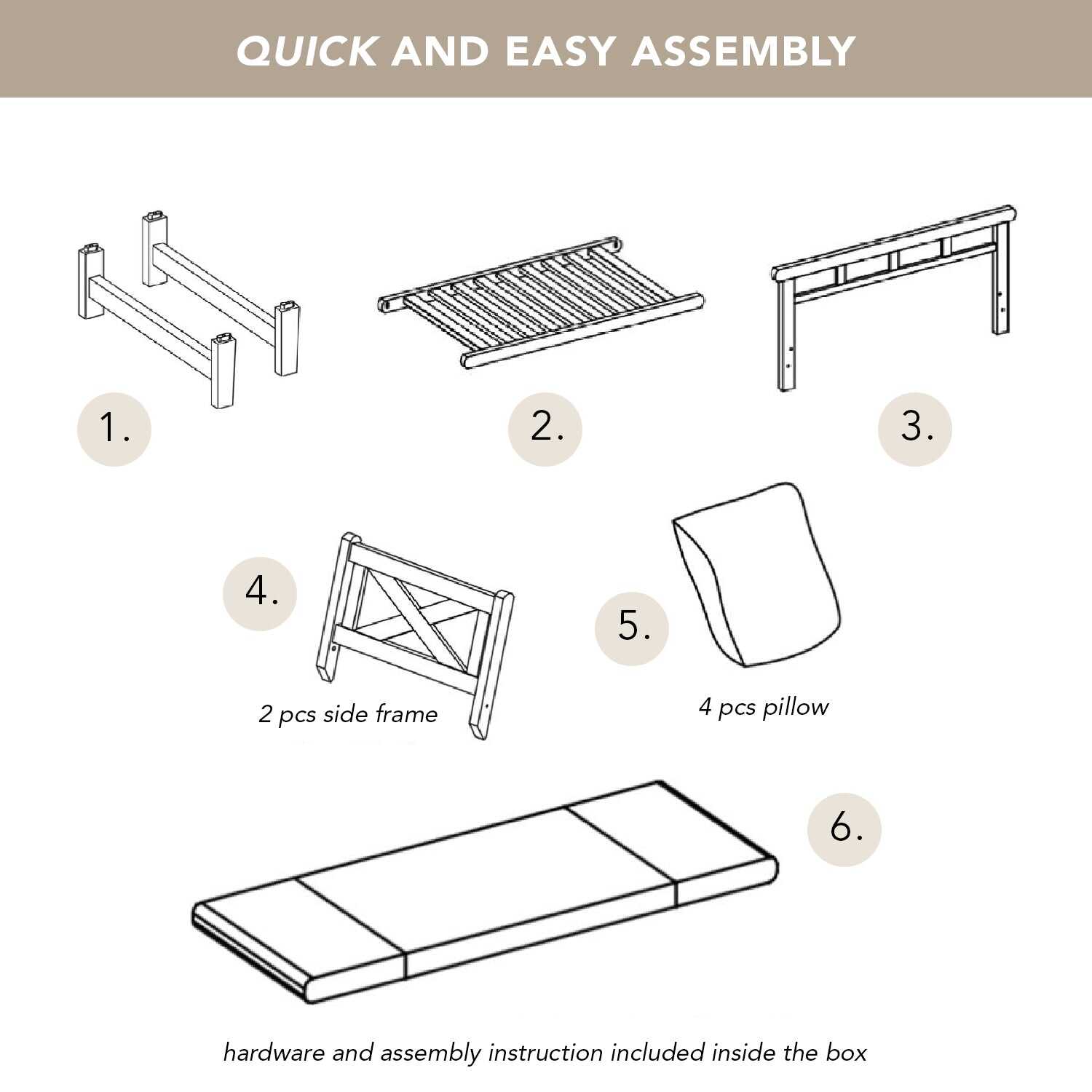 QUICK AND EASY ASSEMBLY

1.

2.

3.

4.

2 pcs side frame

5.

4 pcs pillow

6.

hardware and assembly instruction included inside the box