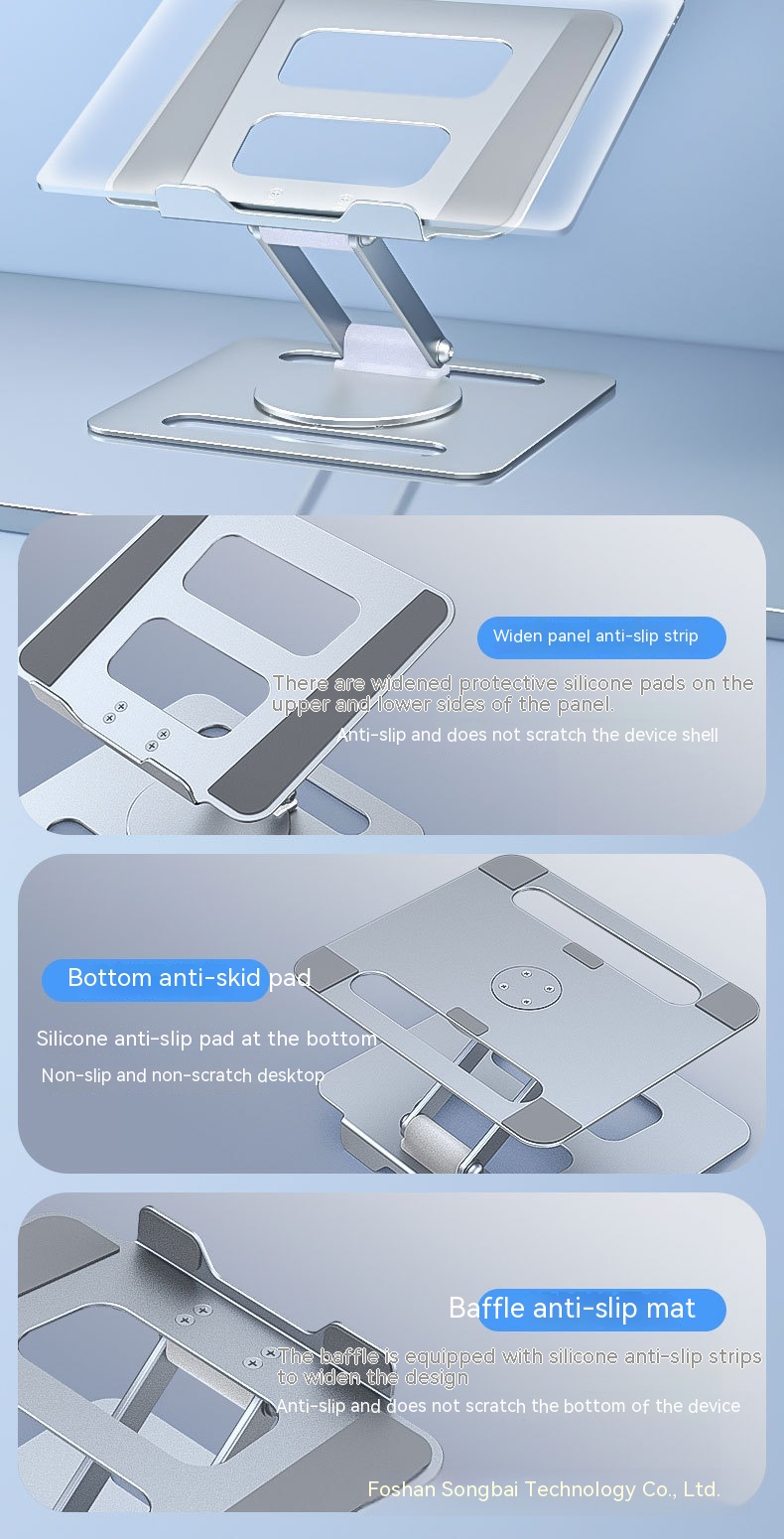 Widen panel anti-slip strip

There are widened protective silicone pads on the upper and lower sides of the panel.

Anti-slip and does not scratch the device shell

Bottom anti-skid pad

Silicone anti-slip pad at the bottom

Non-slip and non-scratch desktop

Baffle anti-slip mat

The baffle is equipped with silicone anti-slip strips to widen the design

Anti-slip and does not scratch the bottom of the device

Foshan Songbai Technology Co., Ltd.