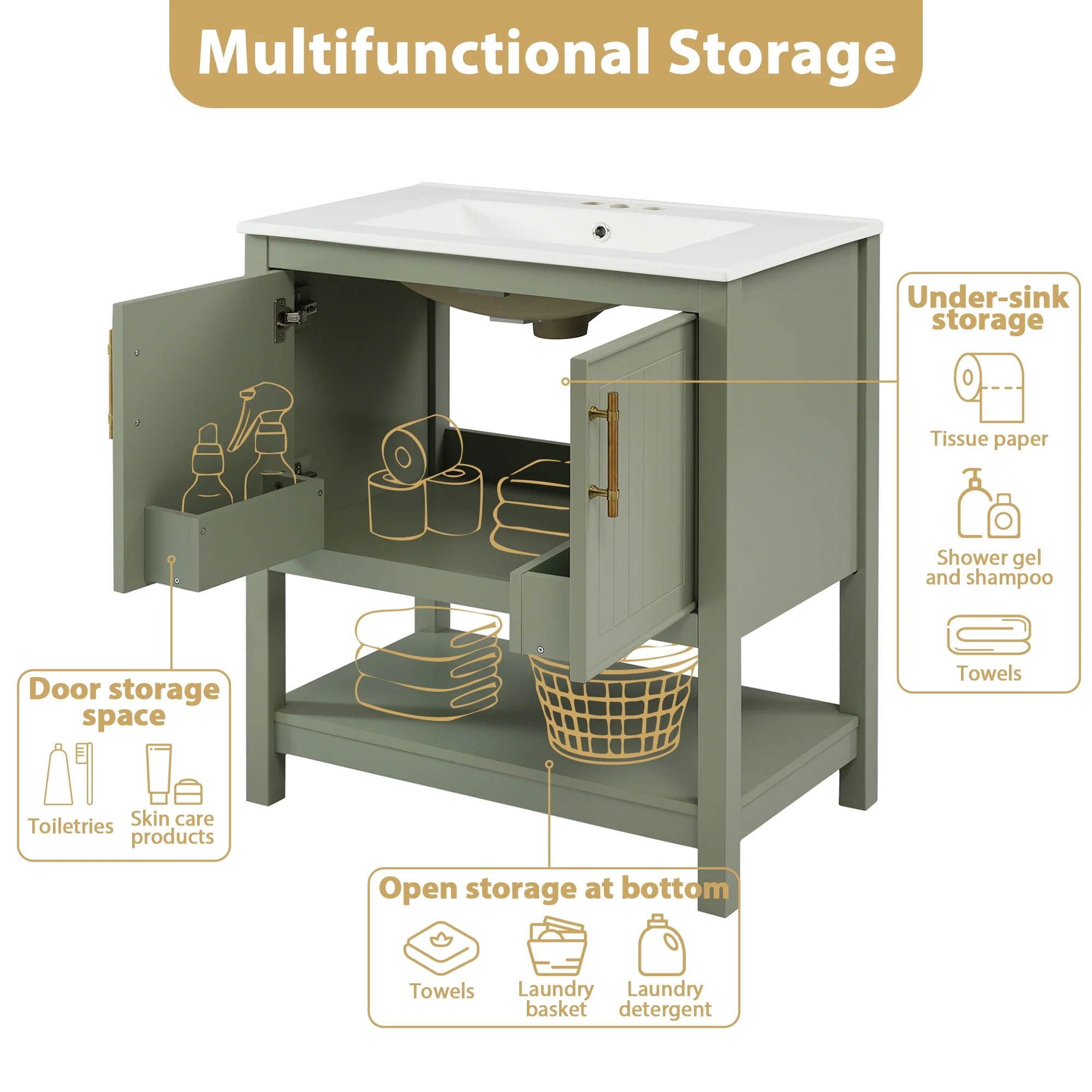 Multifunctional Storage

Under-sink storage

Tissue paper

Shower gel and shampoo

Towels

Door storage space

Toiletries

Skin care products

Open storage at bottom

Towels

Laundry basket

Laundry detergent