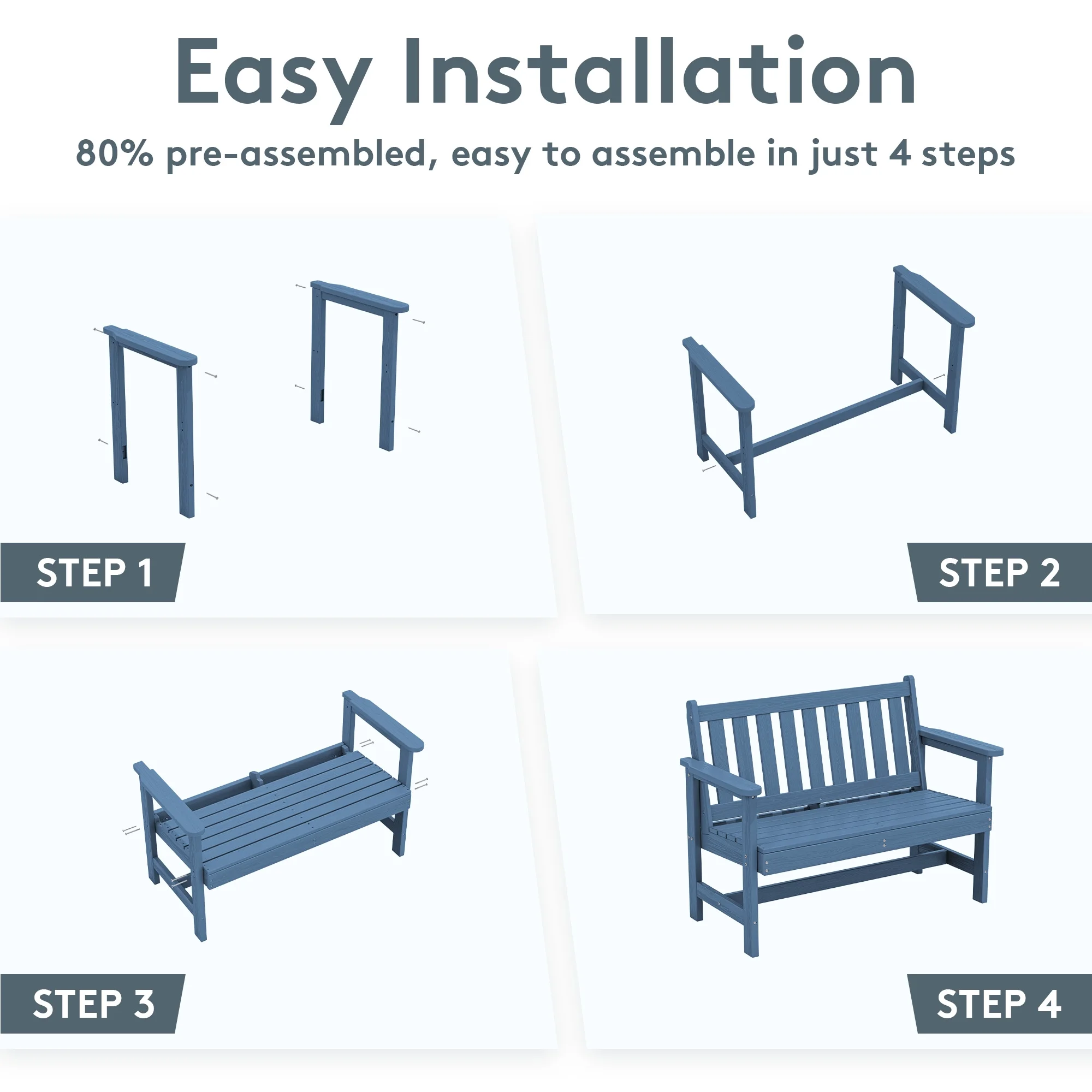 Easy Installation

80% pre-assembled, easy to assemble in just 4 steps

STEP 1

STEP 2

STEP 3

STEP 4