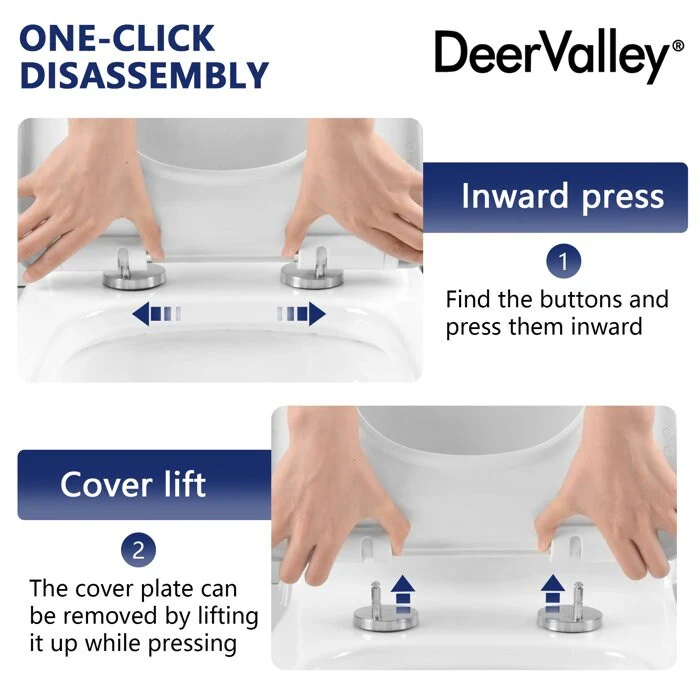 ONE-CLICK DISASSEMBLY

DeerValley®

Inward press

1

Find the buttons and press them inward

Cover lift

2

The cover plate can be removed by lifting it up while pressing