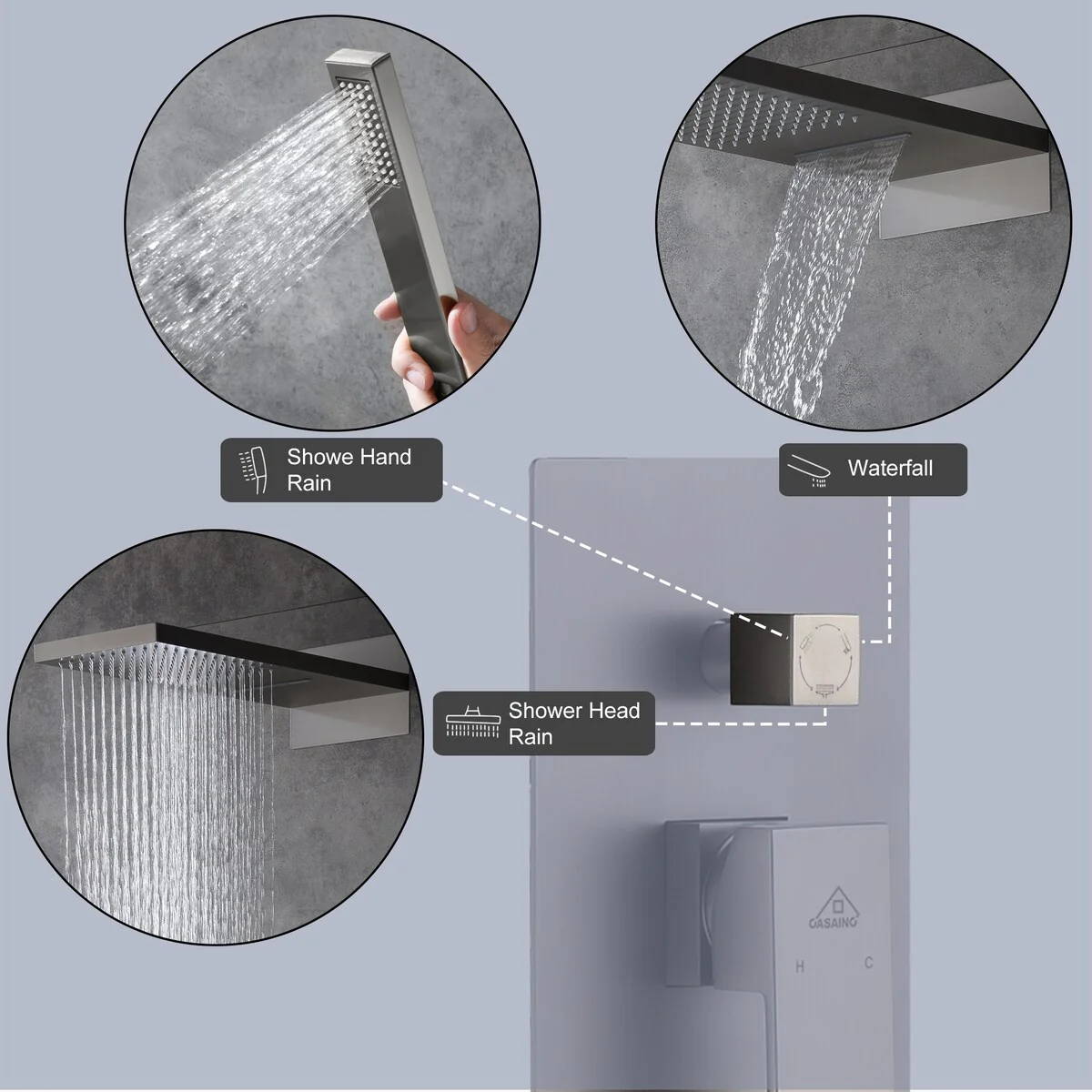 Showe Hand Rain

Waterfall

Shower Head Rain

CASAINC

H

C