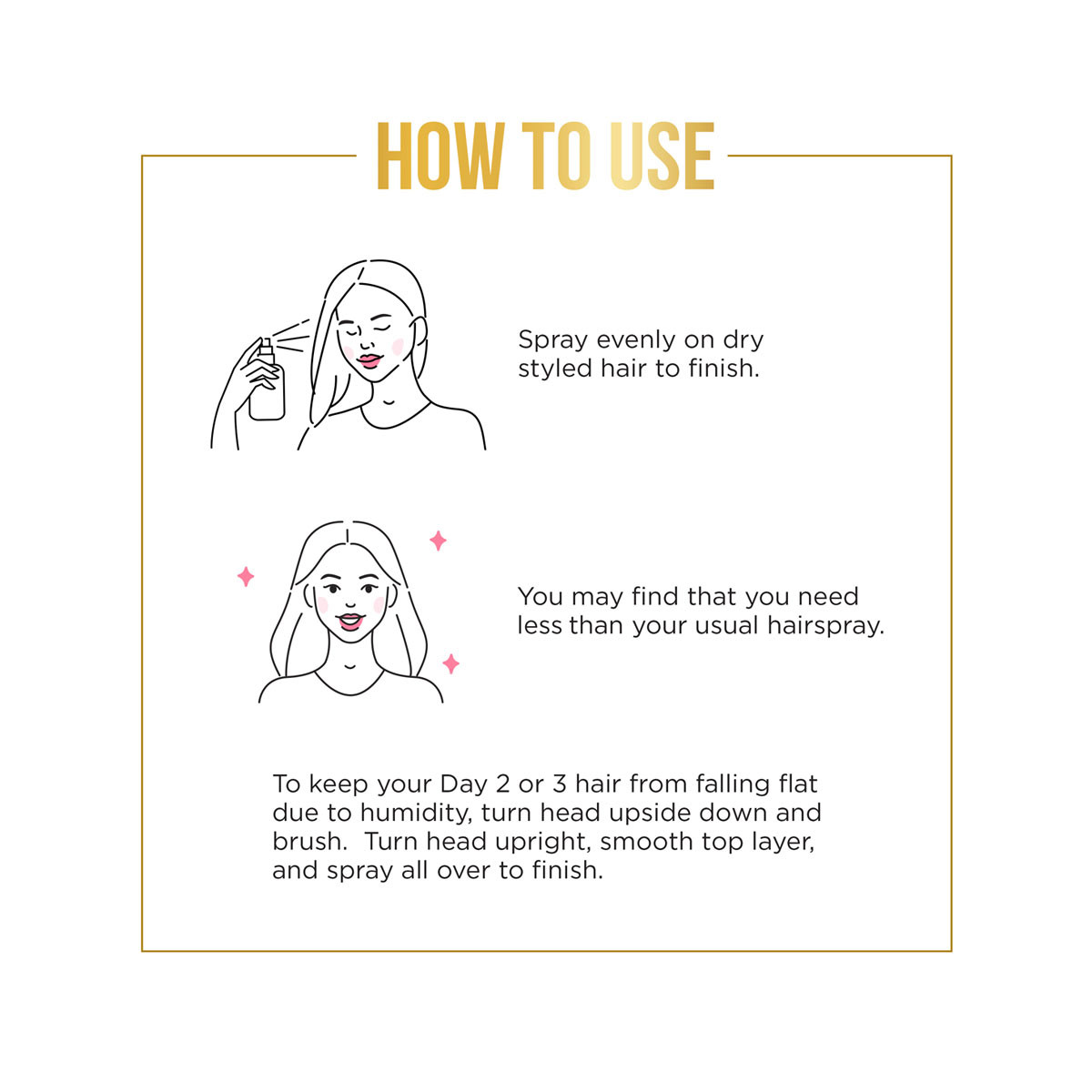 HOW TO USE

Spray evenly on dry styled hair to finish.

You may find that you need less than your usual hairspray.

To keep your Day 2 or 3 hair from falling flat due to humidity, turn head upside down and brush.  Turn head upright, smooth top layer, and spray all over to finish.