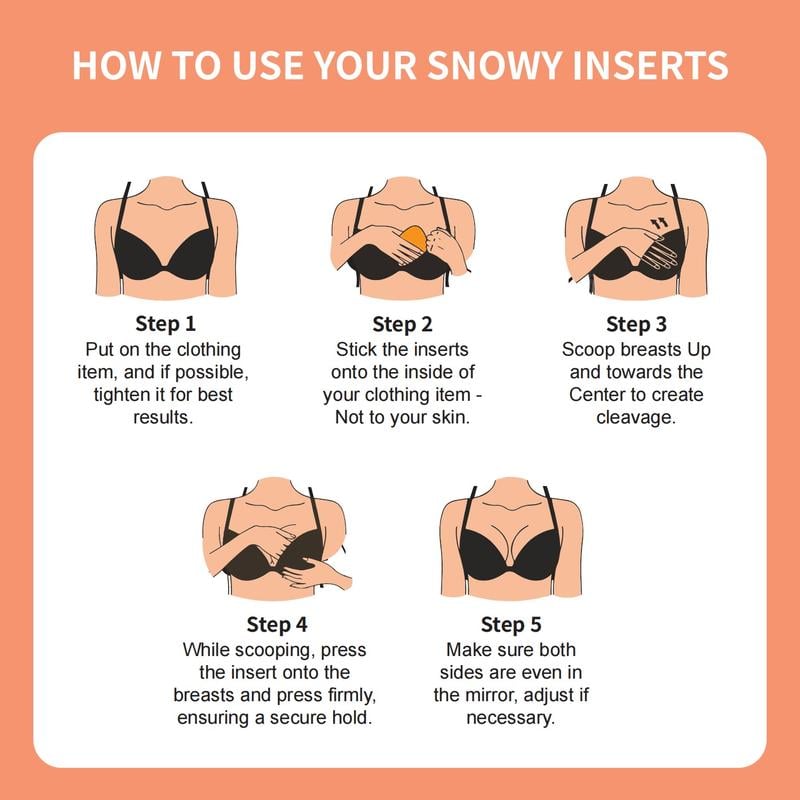 HOW TO USE YOUR SNOWY INSERTS

Step 1
Put on the clothing item, and if possible, tighten it for best results.

Step 2
Stick the inserts onto the inside of your clothing item - Not to your skin.

Step 3
Scoop breasts Up and towards the Center to create cleavage.

Step 4
While scooping, press the insert onto the breasts and press firmly, ensuring a secure hold.

Step 5
Make sure both sides are even in the mirror, adjust if necessary.