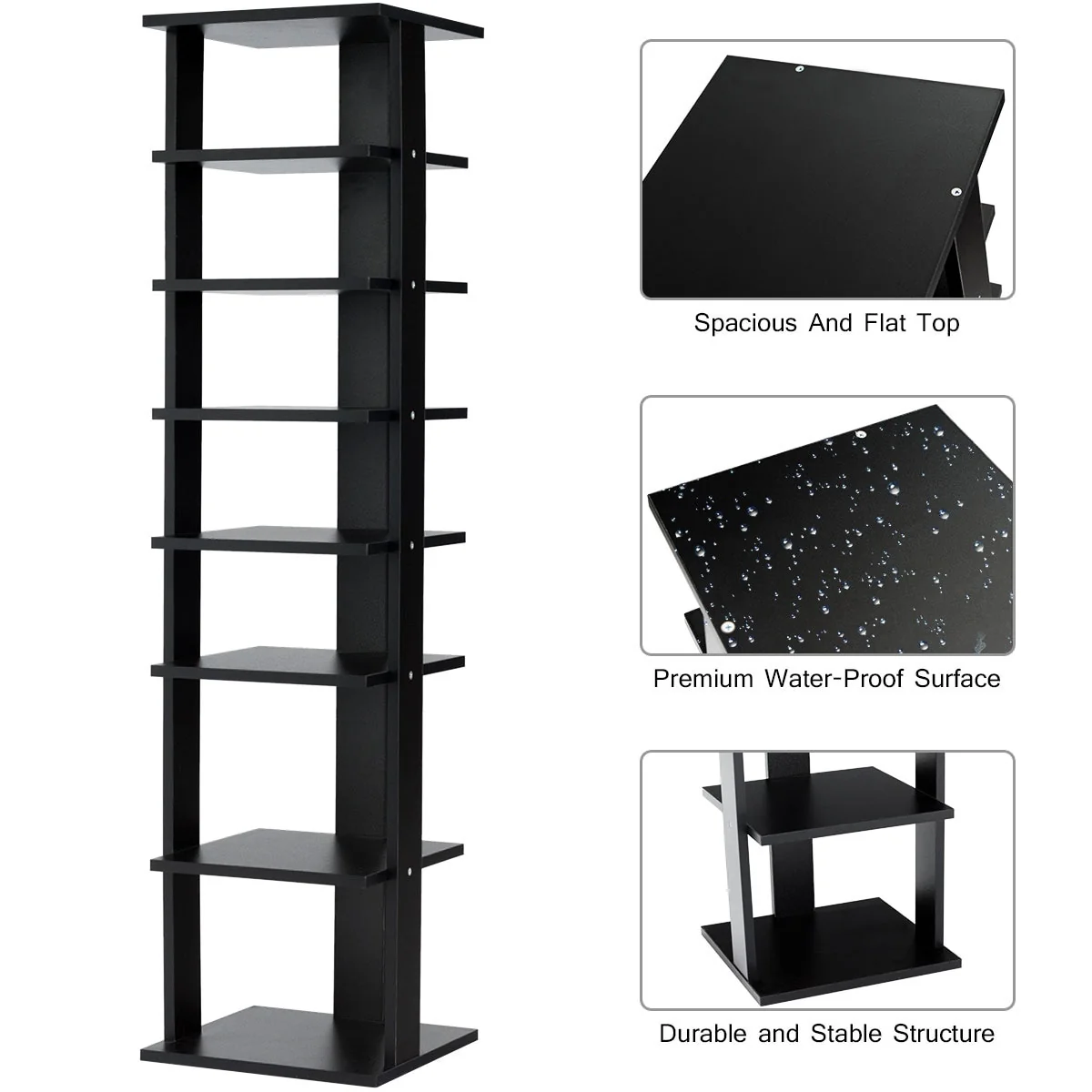 Spacious And Flat Top

Premium Water-Proof Surface

Durable and Stable Structure