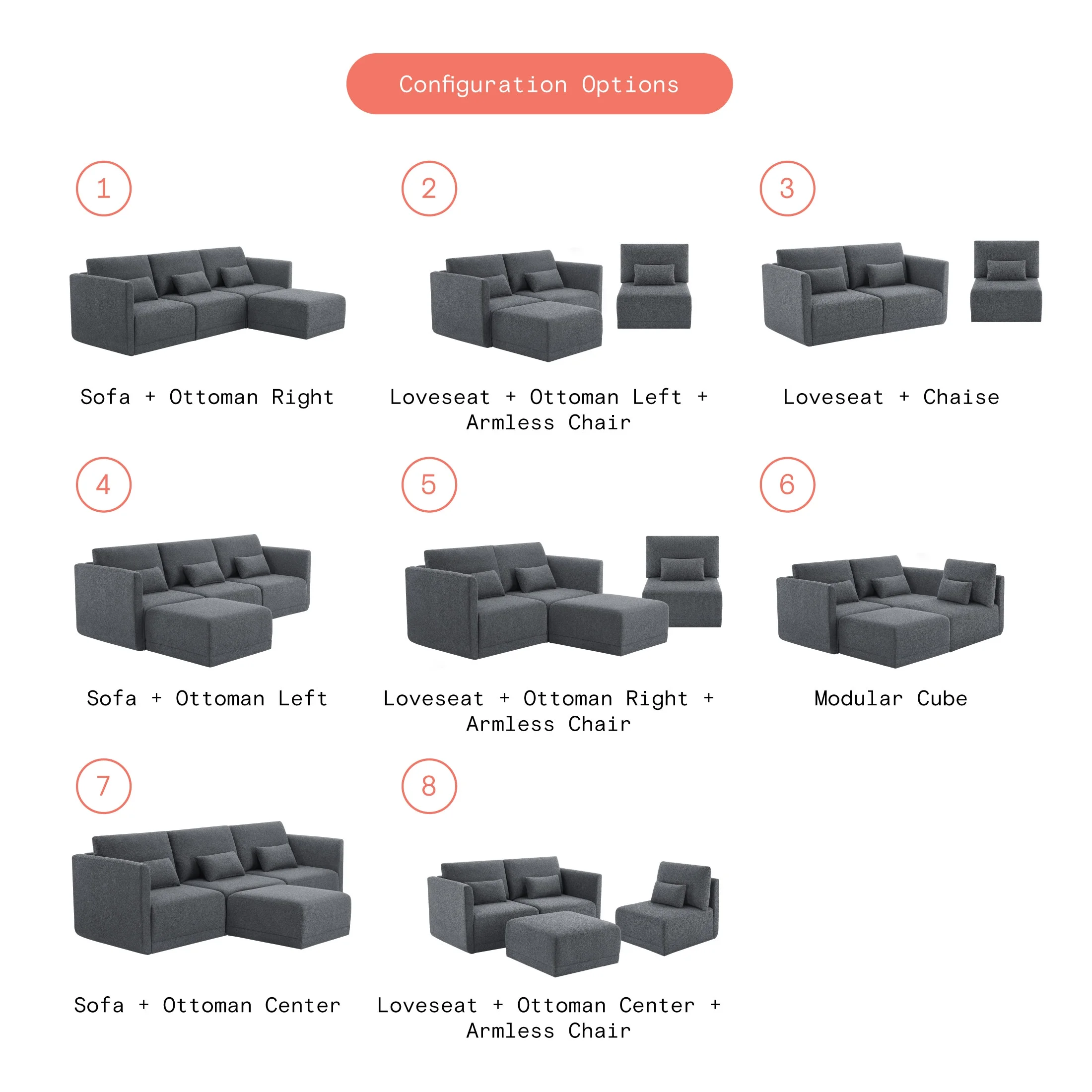 Configuration Options

1

Sofa + Ottoman Right

2

Loveseat + Ottoman Left + Armless Chair

3

Loveseat + Chaise

4

Sofa + Ottoman Left

5

Loveseat + Ottoman Right + Armless Chair

6

Modular Cube

7

Sofa + Ottoman Center

8

Loveseat + Ottoman Center + Armless Chair