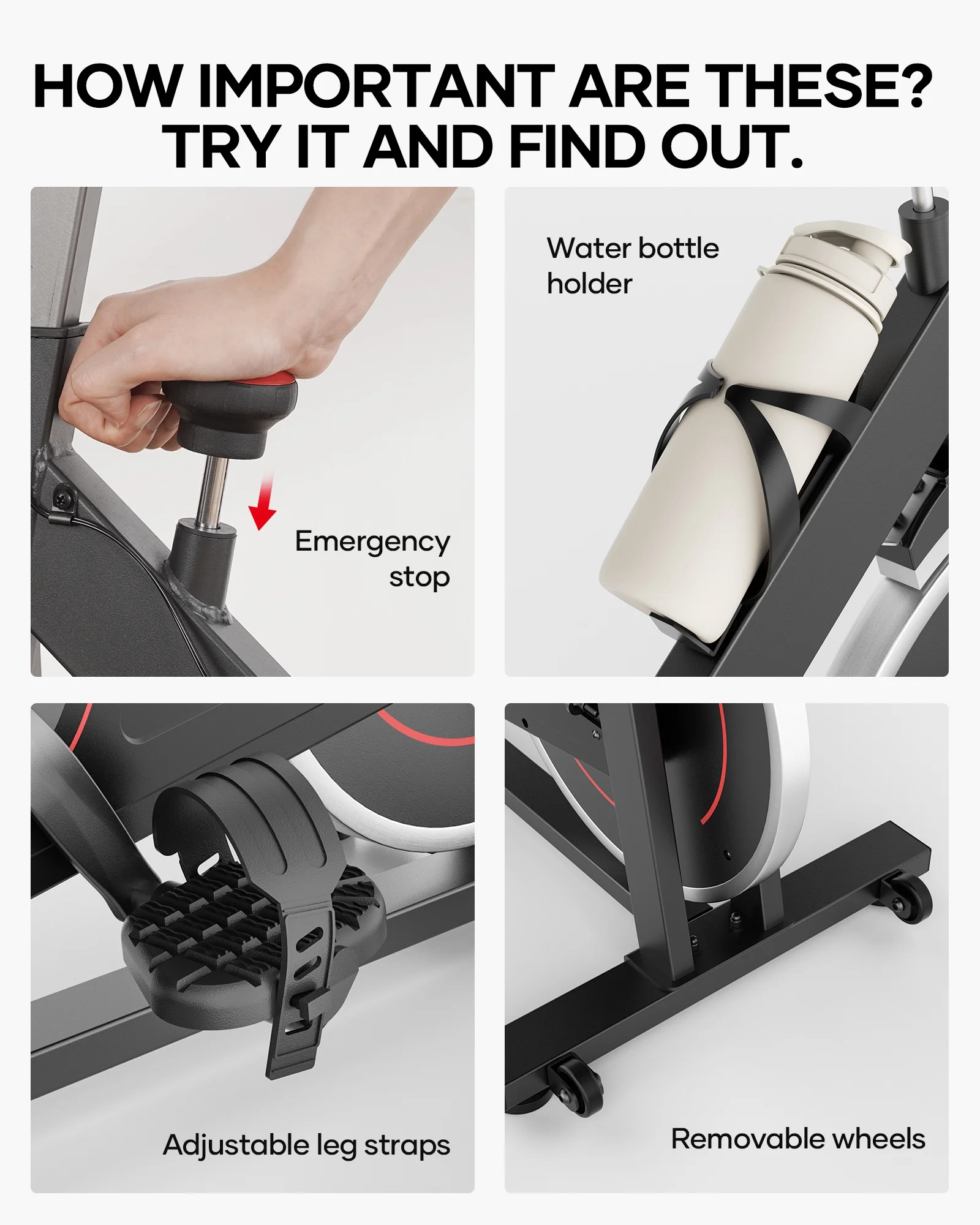 HOW IMPORTANT ARE THESE?
TRY IT AND FIND OUT.

Emergency stop

Water bottle holder

Adjustable leg straps

Removable wheels