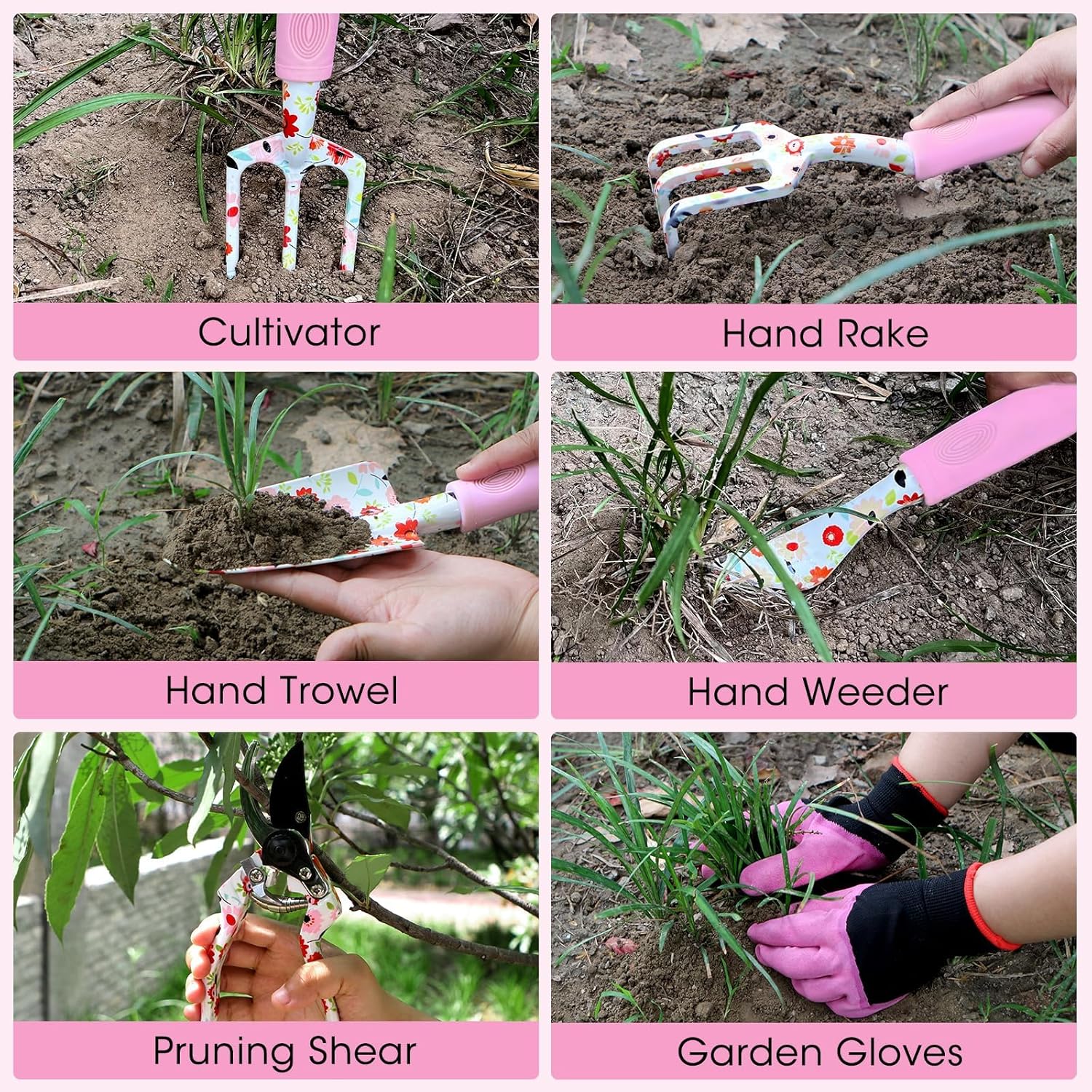 Cultivator

Hand Rake

Hand Trowel

Hand Weeder

Pruning Shear

Garden Gloves