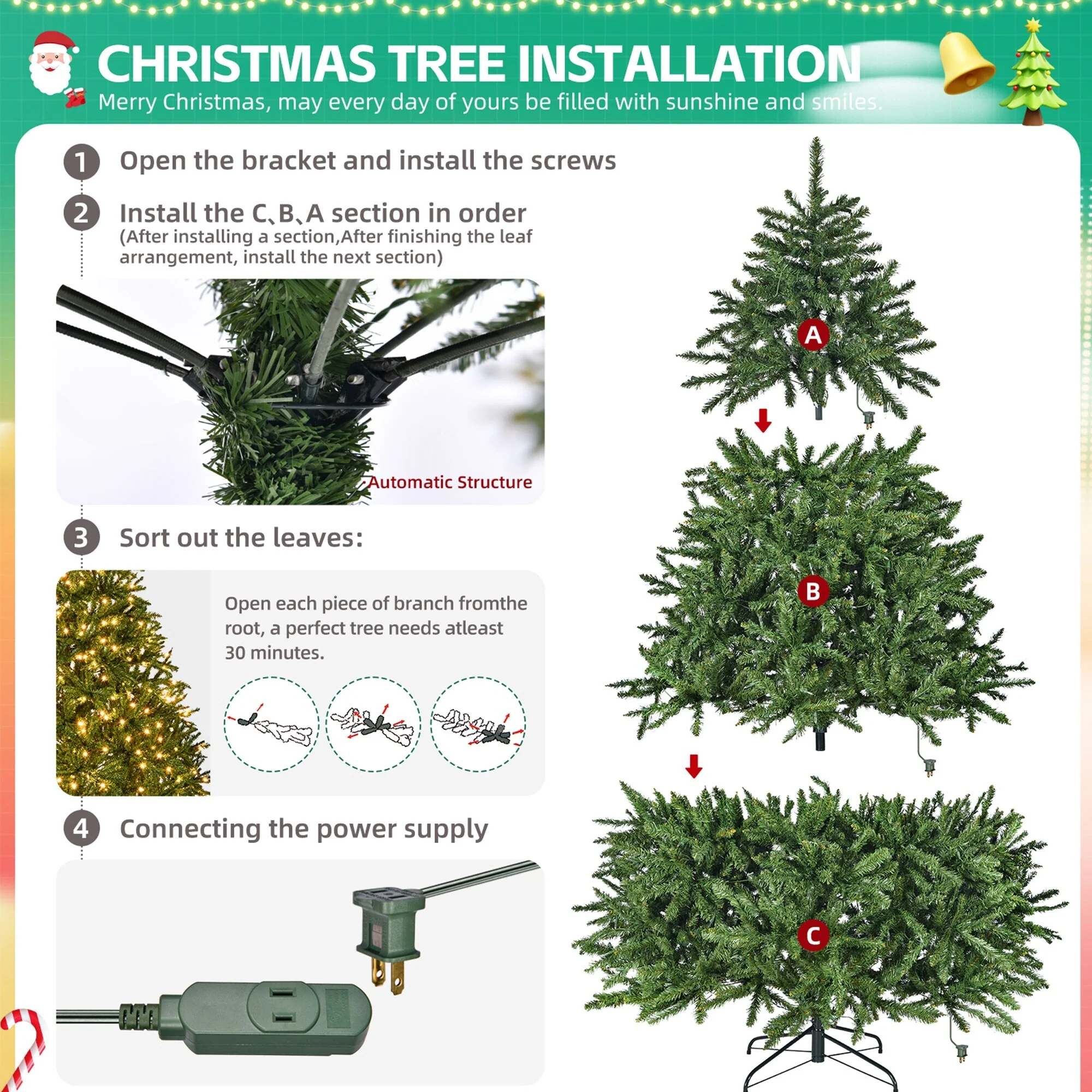 CHRISTMAS TREE INSTALLATION
Merry Christmas, may every day of yours be filled with sunshine and smiles.

1 Open the bracket and install the screws

2 Install the C、B、A section in order
(After installing a section,After finishing the leaf arrangement, install the next section)

Automatic Structure

3 Sort out the leaves:

Open each piece of branch fromthe root, a perfect tree needs atleast 30 minutes.

4 Connecting the power supply

A

B

C