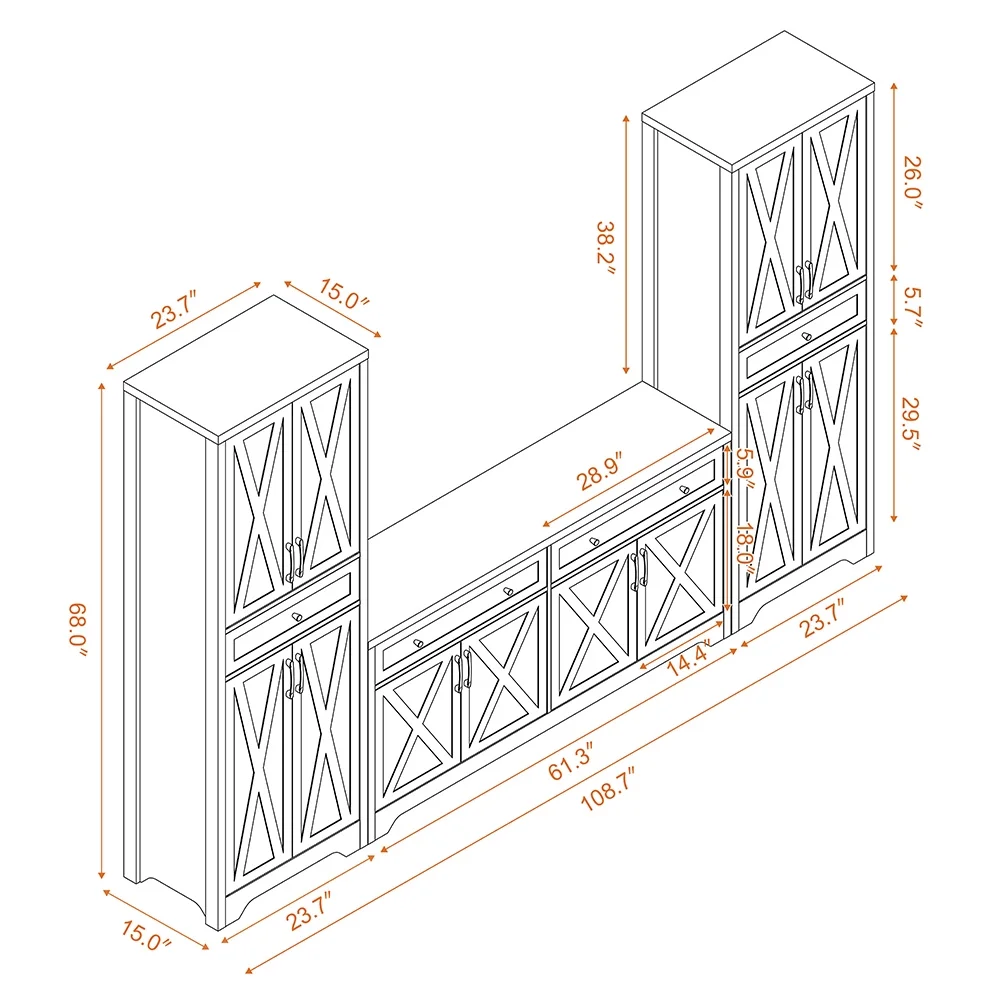 23.7"
15.0"
38.2"
26.0"
5.7"
29.5"
68.0"
28.9"
5.9"
18.0"
14.4"
23.7"
61.3"
108.7"
23.7"
15.0"