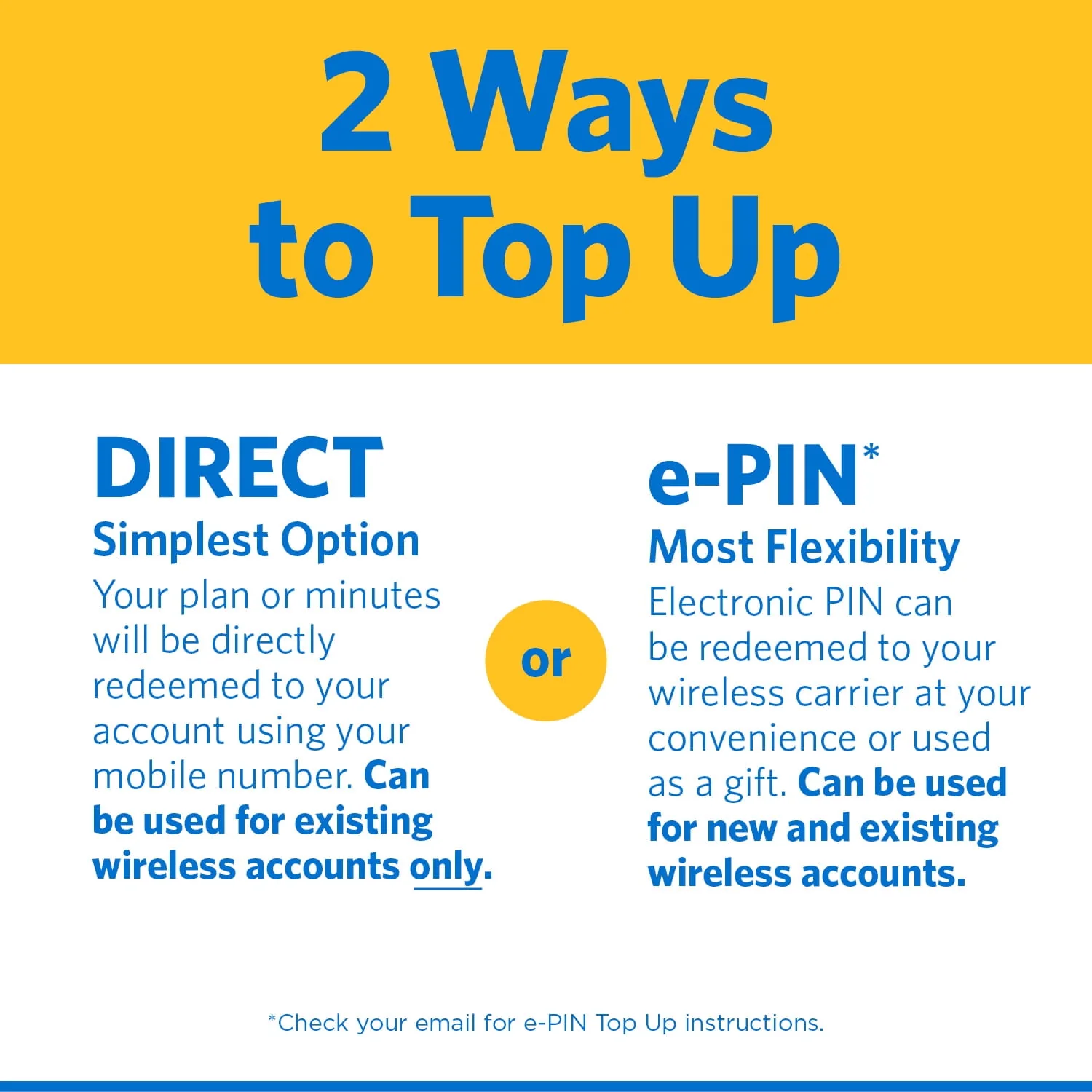 2 Ways to Top Up

DIRECT
Simplest Option
Your plan or minutes will be directly redeemed to your account using your mobile number. Can be used for existing wireless accounts only.

or

e-PIN*
Most Flexibility
Electronic PIN can be redeemed to your wireless carrier at your convenience or used as a gift. Can be used for new and existing wireless accounts.

*Check your email for e-PIN Top Up instructions.