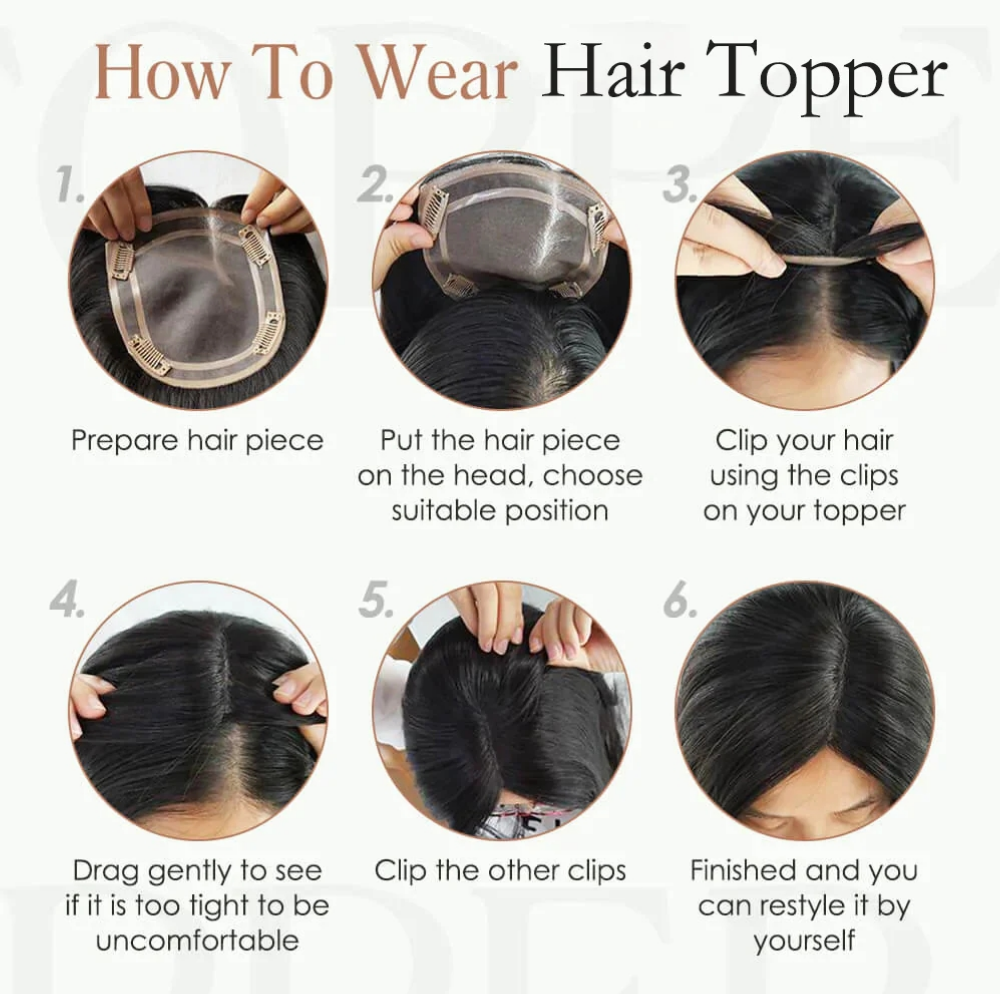 How To Wear Hair Topper

1.

Prepare hair piece

2.

Put the hair piece on the head, choose suitable position

3.

Clip your hair using the clips on your topper

4.

Drag gently to see if it is too tight to be uncomfortable

5.

Clip the other clips

6.

Finished and you can restyle it by yourself