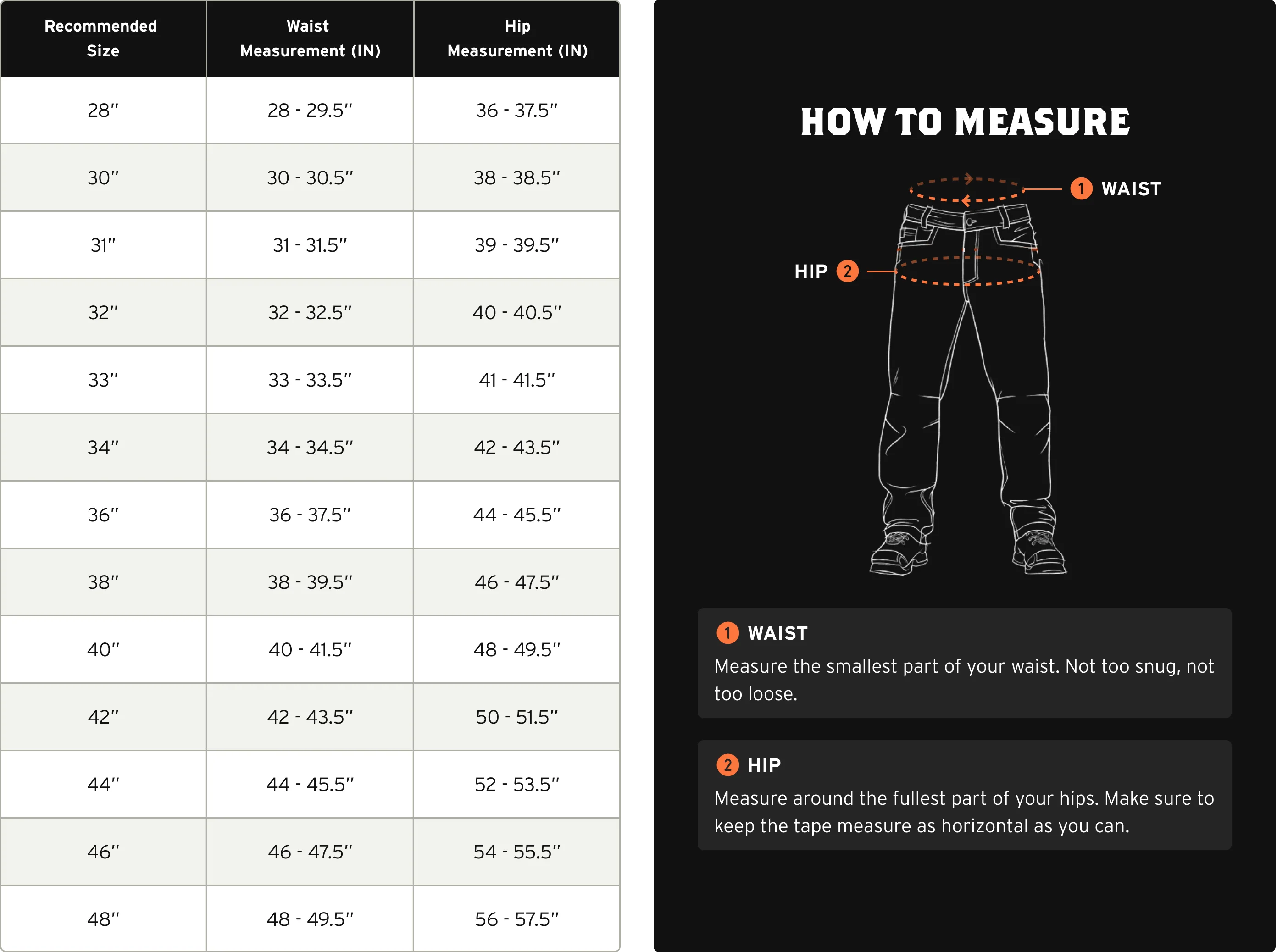 | Recommended Size | Waist Measurement (IN) | Hip Measurement (IN) |
|---|---|---|
| 28" | 28 - 29.5" | 36 - 37.5" |
| 30" | 30 - 30.5" | 38 - 38.5" |
| 31" | 31 - 31.5" | 39 - 39.5" |
| 32" | 32 - 32.5" | 40 - 40.5" |
| 33" | 33 - 33.5" | 41 - 41.5" |
| 34" | 34 - 34.5" | 42 - 43.5" |
| 36" | 36 - 37.5" | 44 - 45.5" |
| 38" | 38 - 39.5" | 46 - 47.5" |
| 40" | 40 - 41.5" | 48 - 49.5" |
| 42" | 42 - 43.5" | 50 - 51.5" |
| 44" | 44 - 45.5" | 52 - 53.5" |
| 46" | 46 - 47.5" | 54 - 55.5" |
| 48" | 48 - 49.5" | 56 - 57.5" |

HOW TO MEASURE

1 WAIST

HIP 2

1 WAIST
Measure the smallest part of your waist. Not too snug, not too loose.

2 HIP
Measure around the fullest part of your hips. Make sure to keep the tape measure as horizontal as you can.