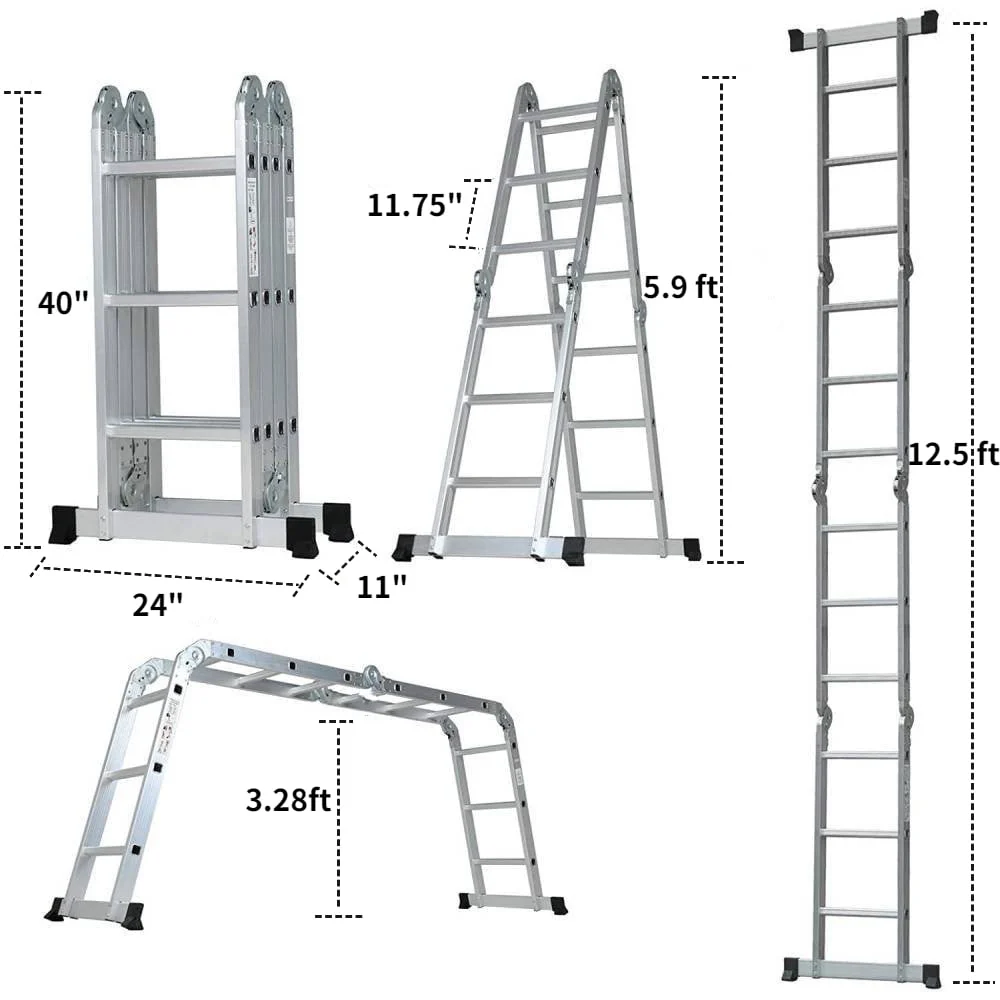 40"

24"

11"

11.75"

5.9 ft

12.5 ft

3.28ft