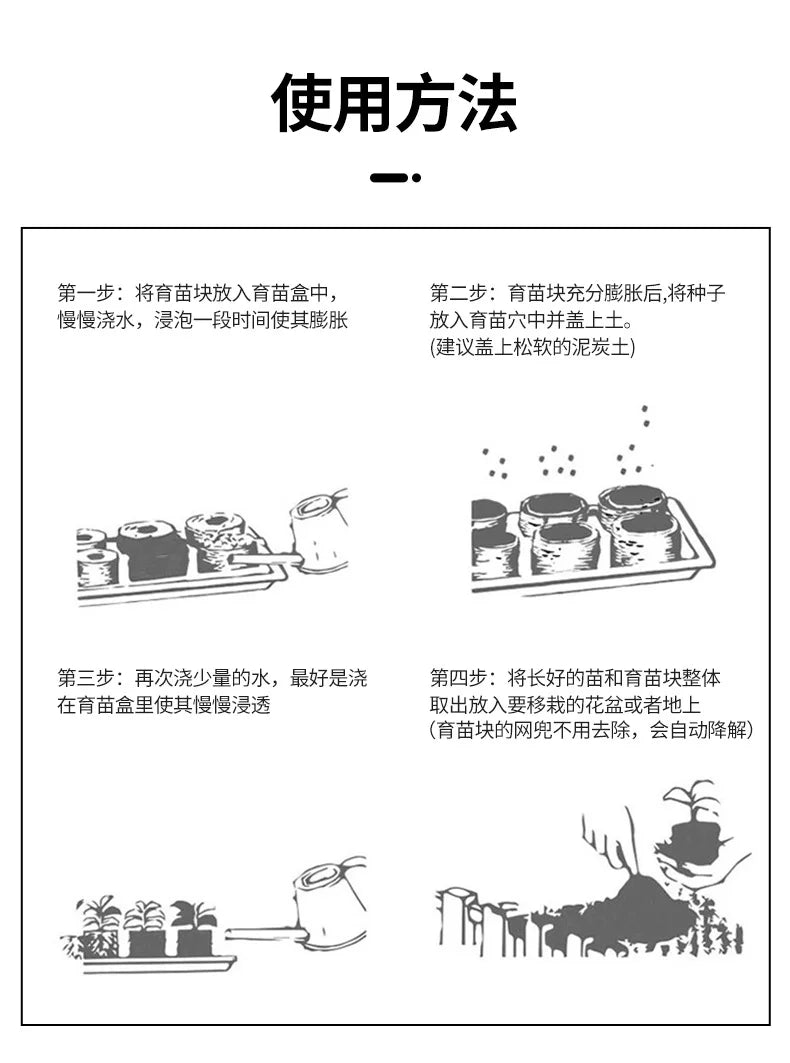 使用方法

第一步：将育苗块放入育苗盒中，慢慢浇水，浸泡一段时间使其膨胀

第二步：育苗块充分膨胀后,将种子放入育苗穴中并盖上土。
(建议盖上松软的泥炭土)

第三步：再次浇少量的水，最好是浇在育苗盒里使其慢慢浸透

第四步：将长好的苗和育苗块整体取出放入要移栽的花盆或者地上
(育苗块的网兜不用去除，会自动降解)