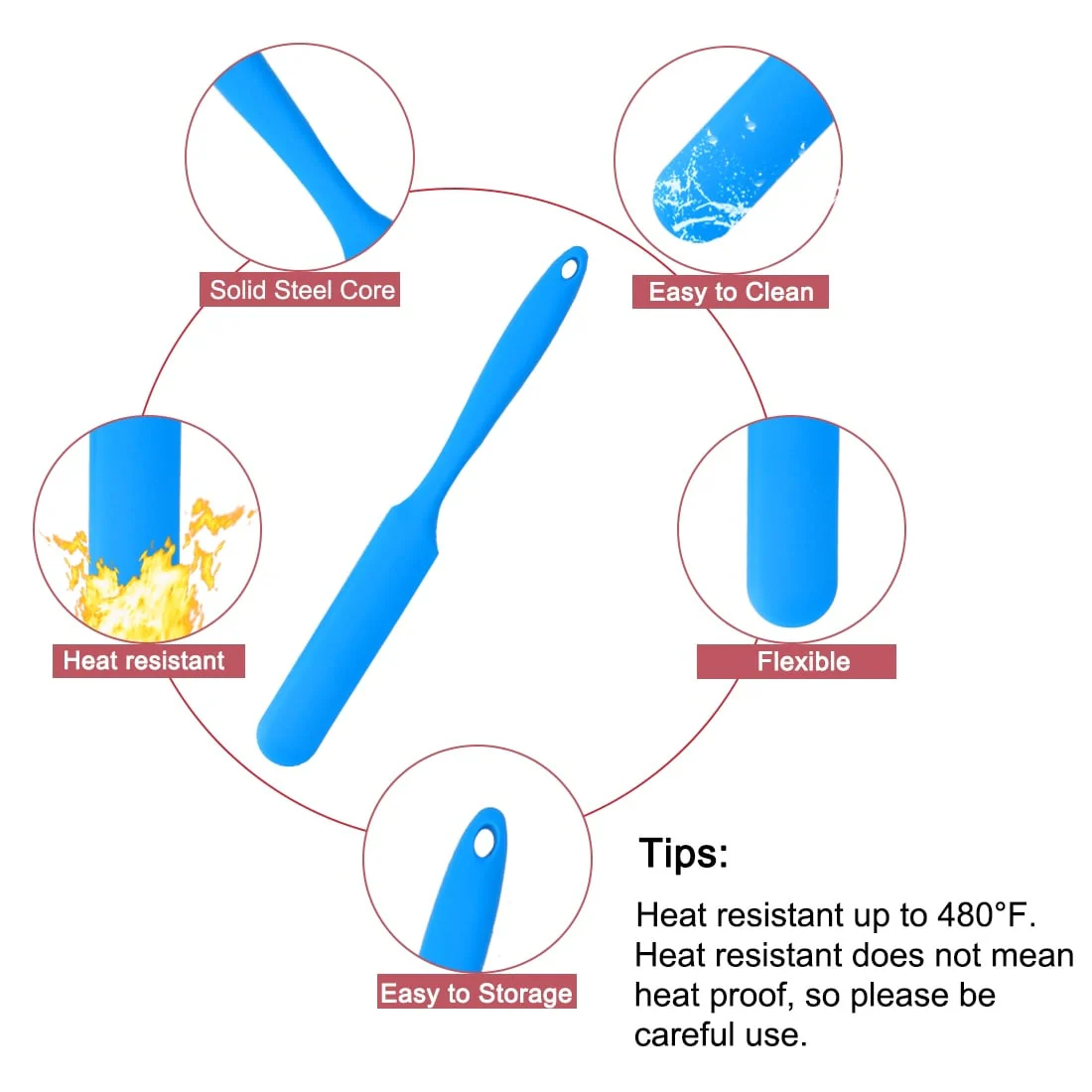 Solid Steel Core

Easy to Clean

Heat resistant

Flexible

Easy to Storage

Tips:

Heat resistant up to 480°F. Heat resistant does not mean heat proof, so please be careful use.