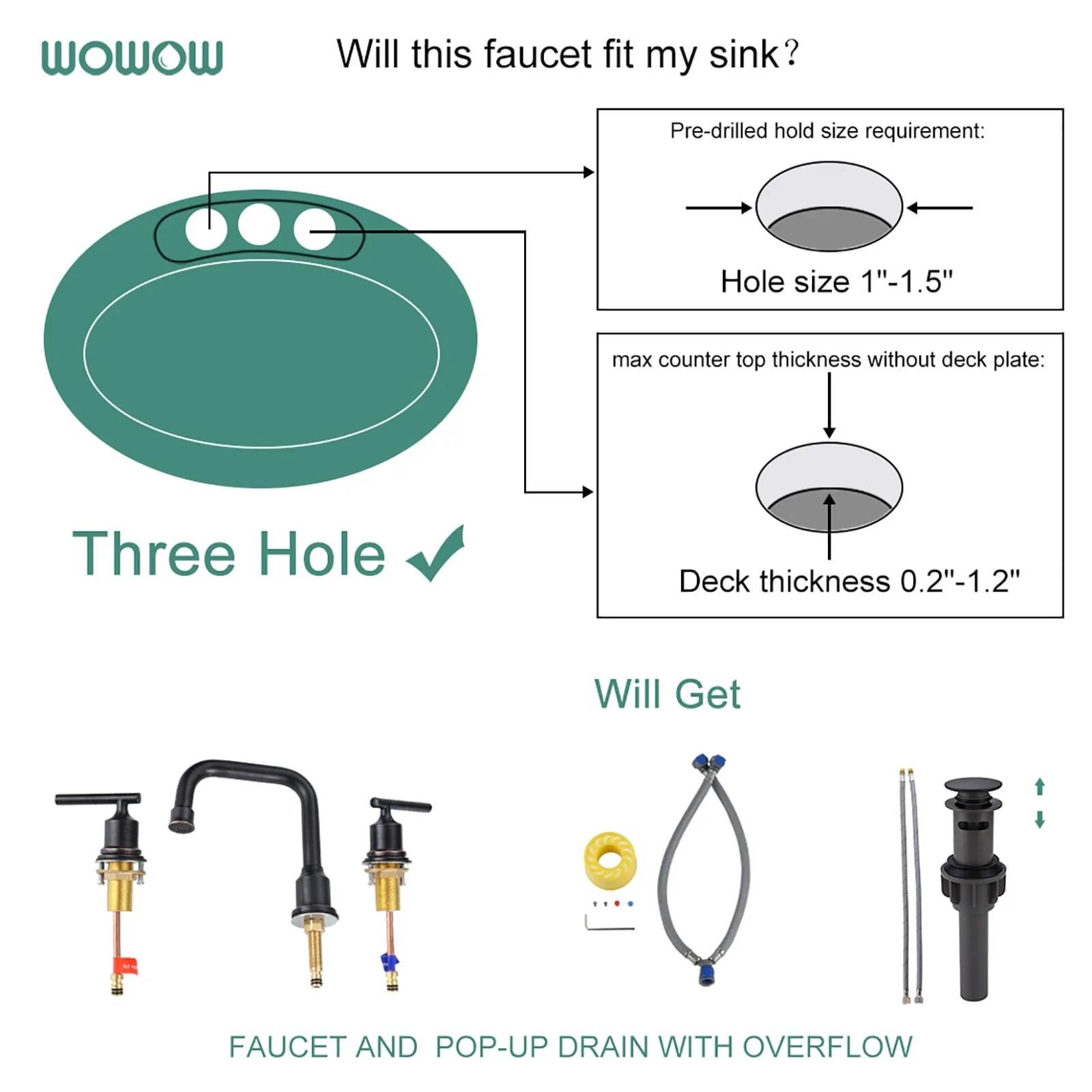 WOWOW

Will this faucet fit my sink?

Pre-drilled hold size requirement:

Hole size 1"-1.5"

max counter top thickness without deck plate:

Deck thickness 0.2"-1.2"

Three Hole ✓

Will Get

FAUCET AND POP-UP DRAIN WITH OVERFLOW