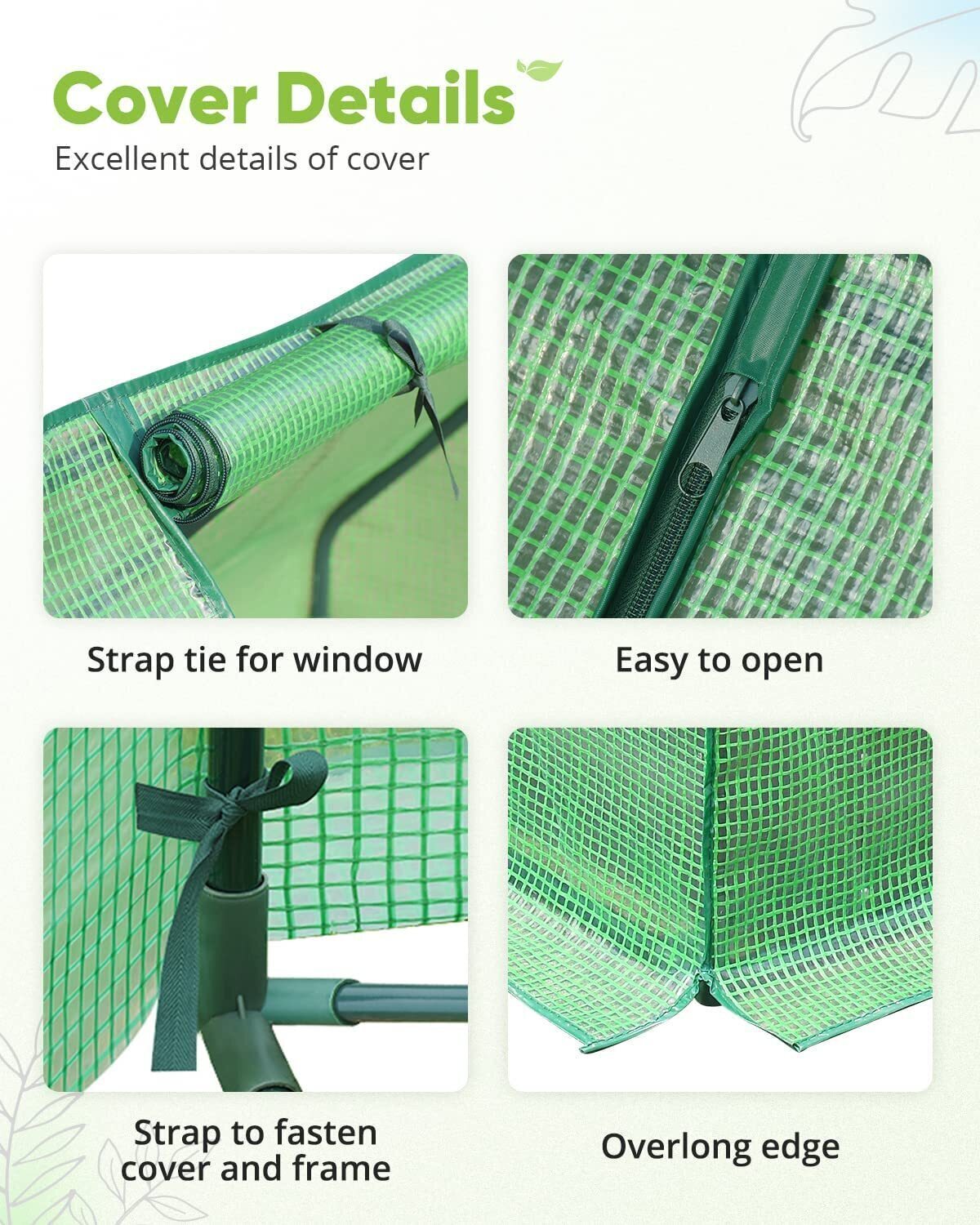 Cover Details

Excellent details of cover

Strap tie for window

Easy to open

Strap to fasten cover and frame

Overlong edge