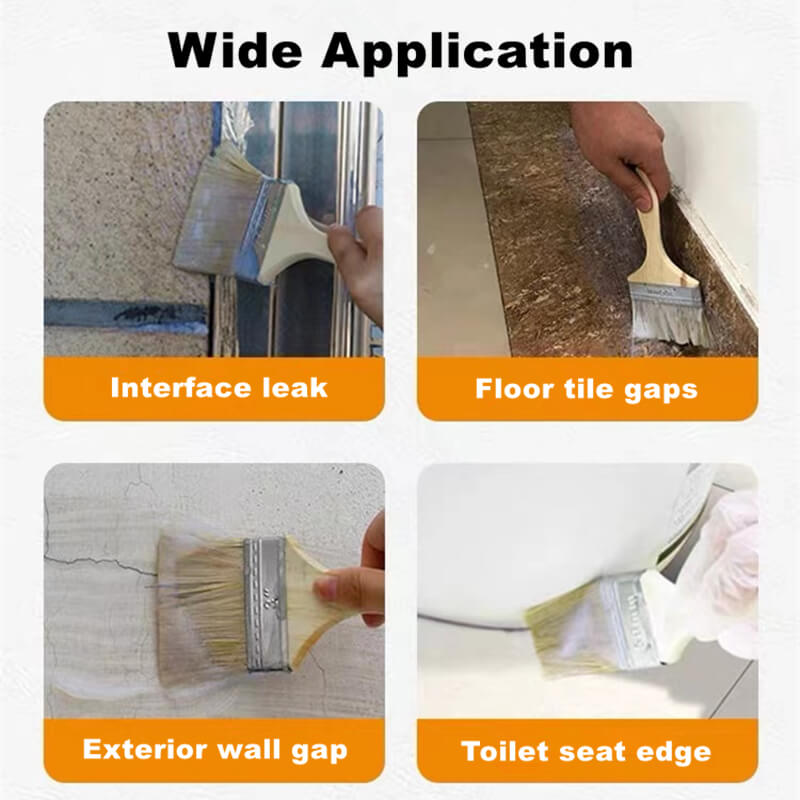 Wide Application

Interface leak

Floor tile gaps

Exterior wall gap

Toilet seat edge