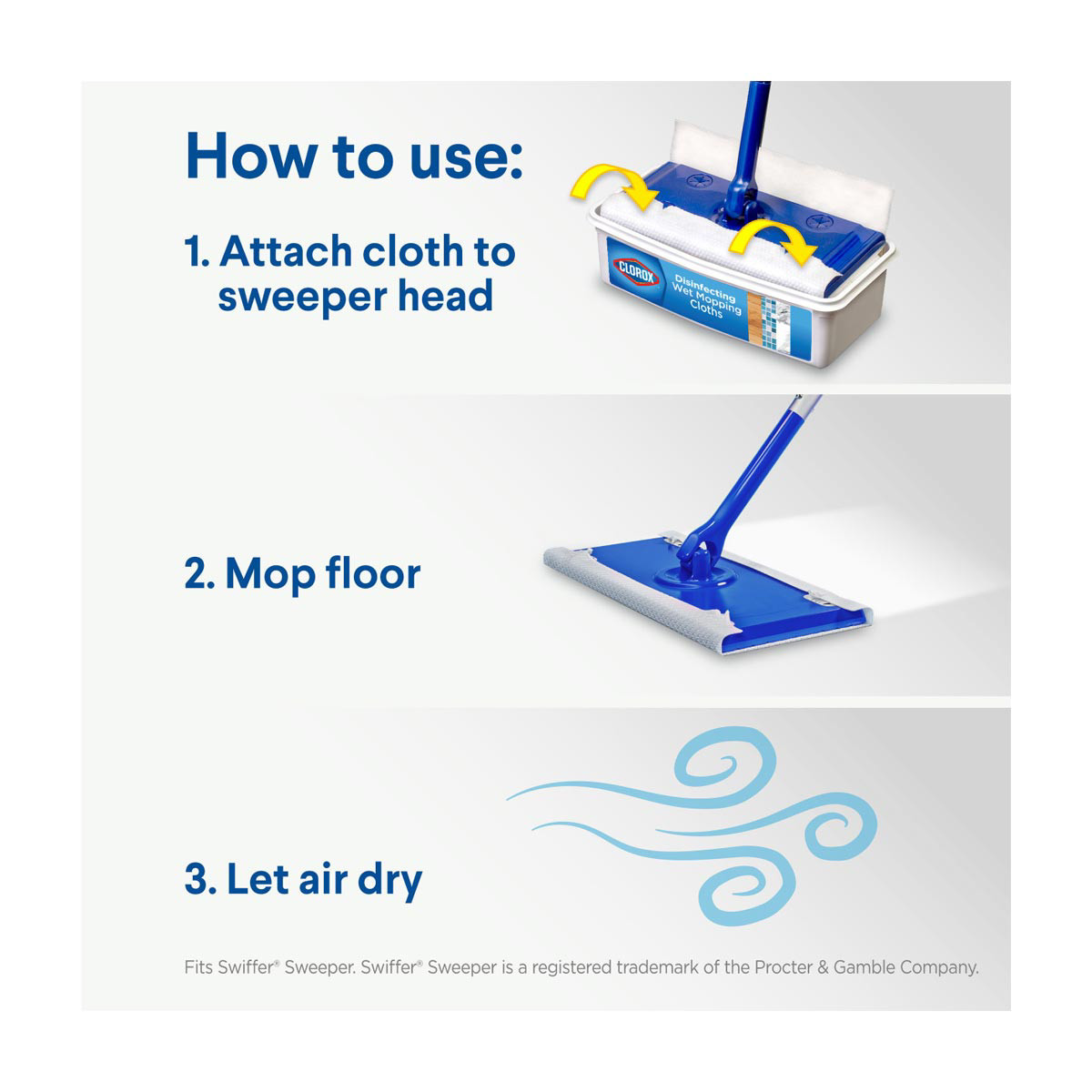 How to use:

1. Attach cloth to sweeper head

CLOROX
Disinfecting Wet Mopping Cloths

2. Mop floor

3. Let air dry

Fits Swiffer® Sweeper. Swiffer® Sweeper is a registered trademark of the Procter & Gamble Company.