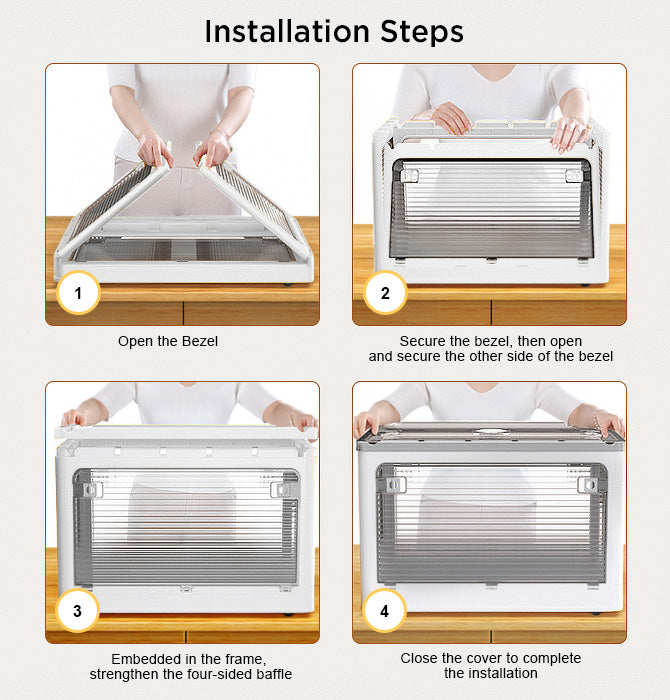 Installation Steps

1

Open the Bezel

2

Secure the bezel, then open and secure the other side of the bezel

3

Embedded in the frame, strengthen the four-sided baffle

4

Close the cover to complete the installation